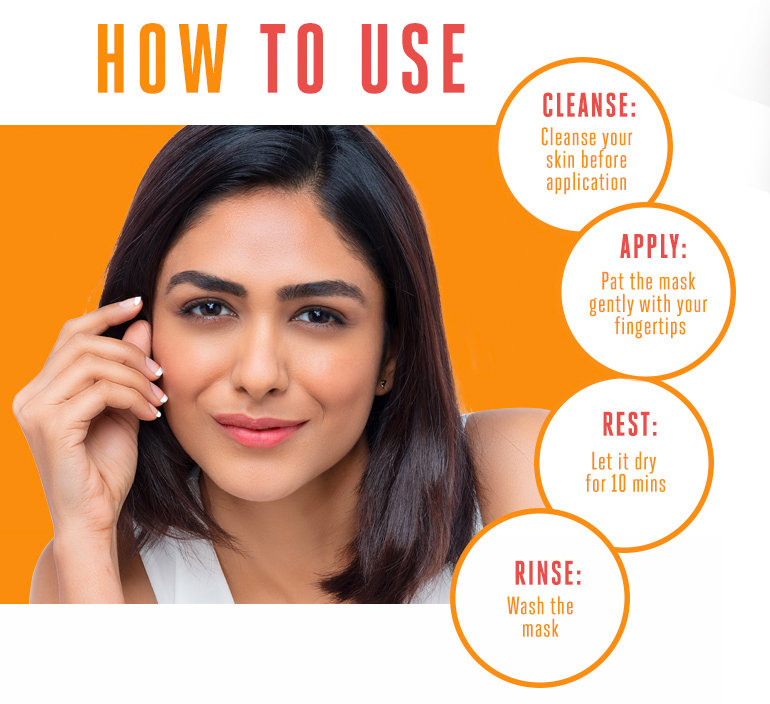 HOW TO USE

CLEANSE:
Cleanse your skin before application

APPLY:
Pat the mask gently with your fingertips

REST:
Let it dry for 10 mins

RINSE:
Wash the mask