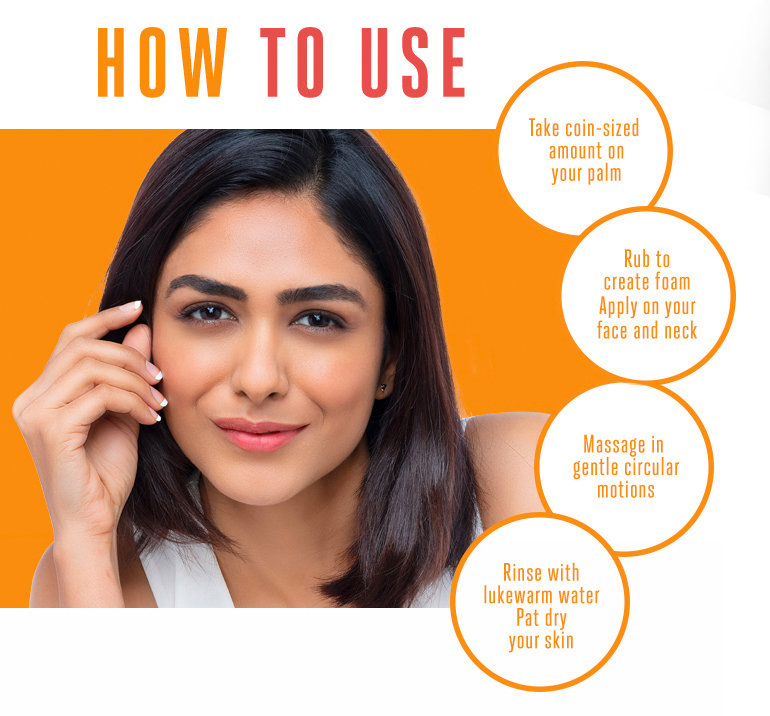 HOW TO USE

Take coin-sized amount on your palm

Rub to create foam Apply on your face and neck

Massage in gentle circular motions

Rinse with lukewarm water Pat dry your skin