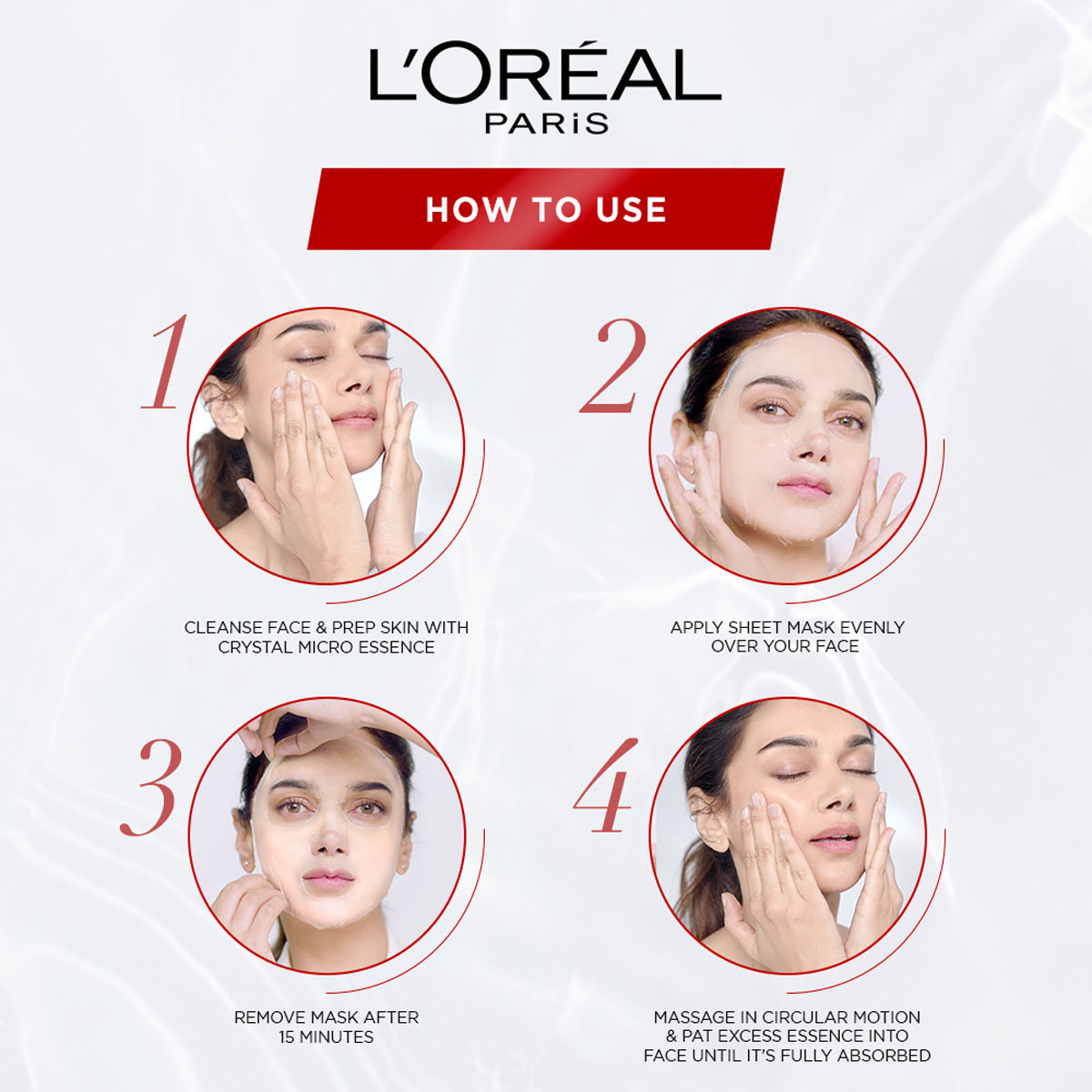 L'ORÉAL
PARiS

HOW TO USE

1

CLEANSE FACE & PREP SKIN WITH CRYSTAL MICRO ESSENCE

2

APPLY SHEET MASK EVENLY OVER YOUR FACE

3

REMOVE MASK AFTER 15 MINUTES

4

MASSAGE IN CIRCULAR MOTION & PAT EXCESS ESSENCE INTO FACE UNTIL IT'S FULLY ABSORBED