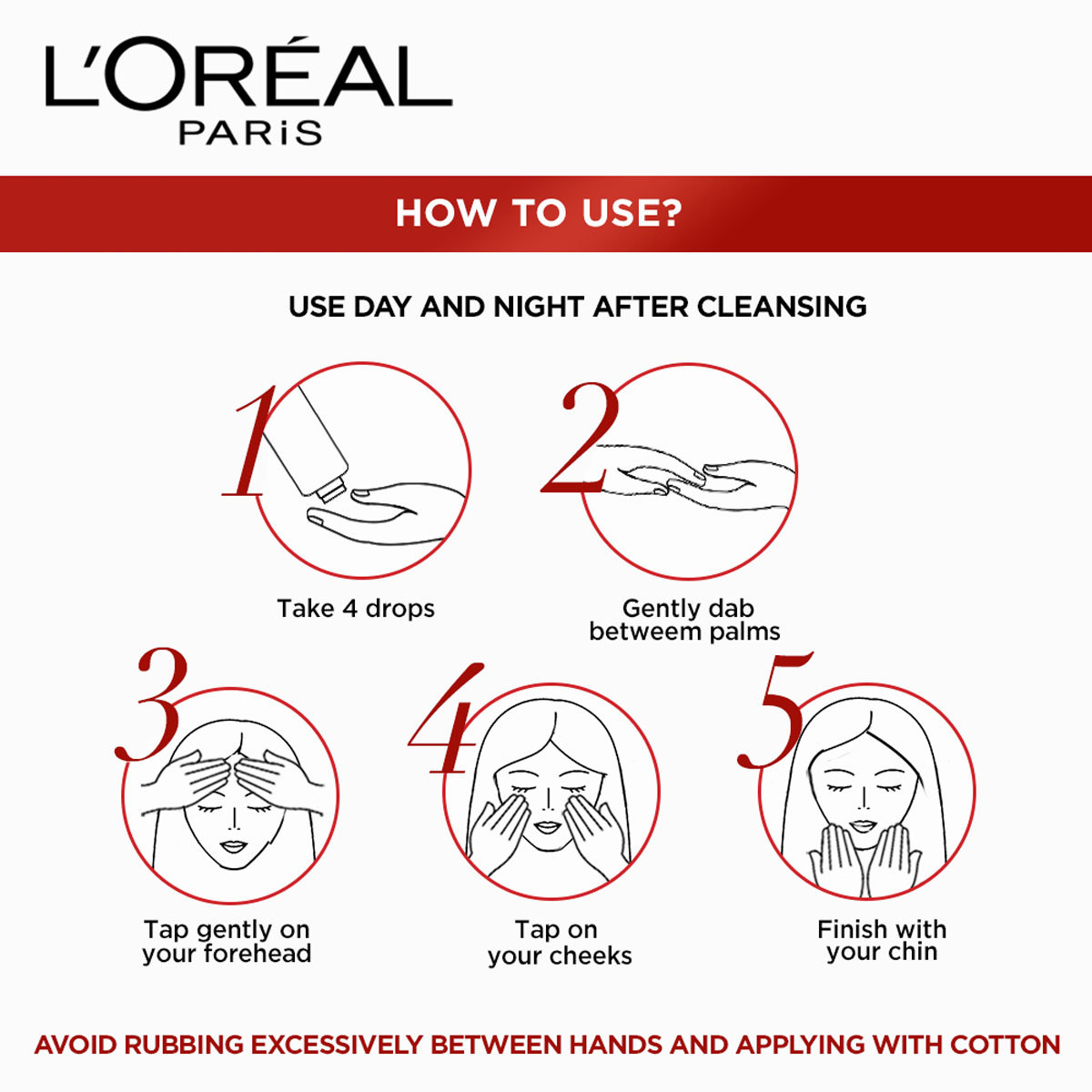 L'ORÉAL
PARiS

HOW TO USE?

USE DAY AND NIGHT AFTER CLEANSING

1
Take 4 drops

2
Gently dab betweem palms

3
Tap gently on your forehead

4
Tap on your cheeks

5
Finish with your chin

AVOID RUBBING EXCESSIVELY BETWEEN HANDS AND APPLYING WITH COTTON