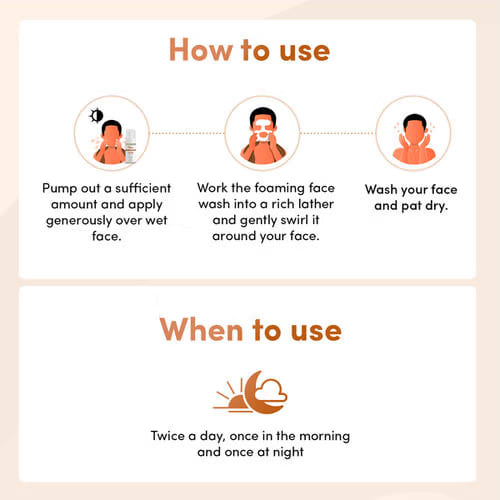 How to use

Pump out a sufficient amount and apply generously over wet face.

Work the foaming face wash into a rich lather and gently swirl it around your face.

Wash your face and pat dry.

When to use

Twice a day, once in the morning and once at night