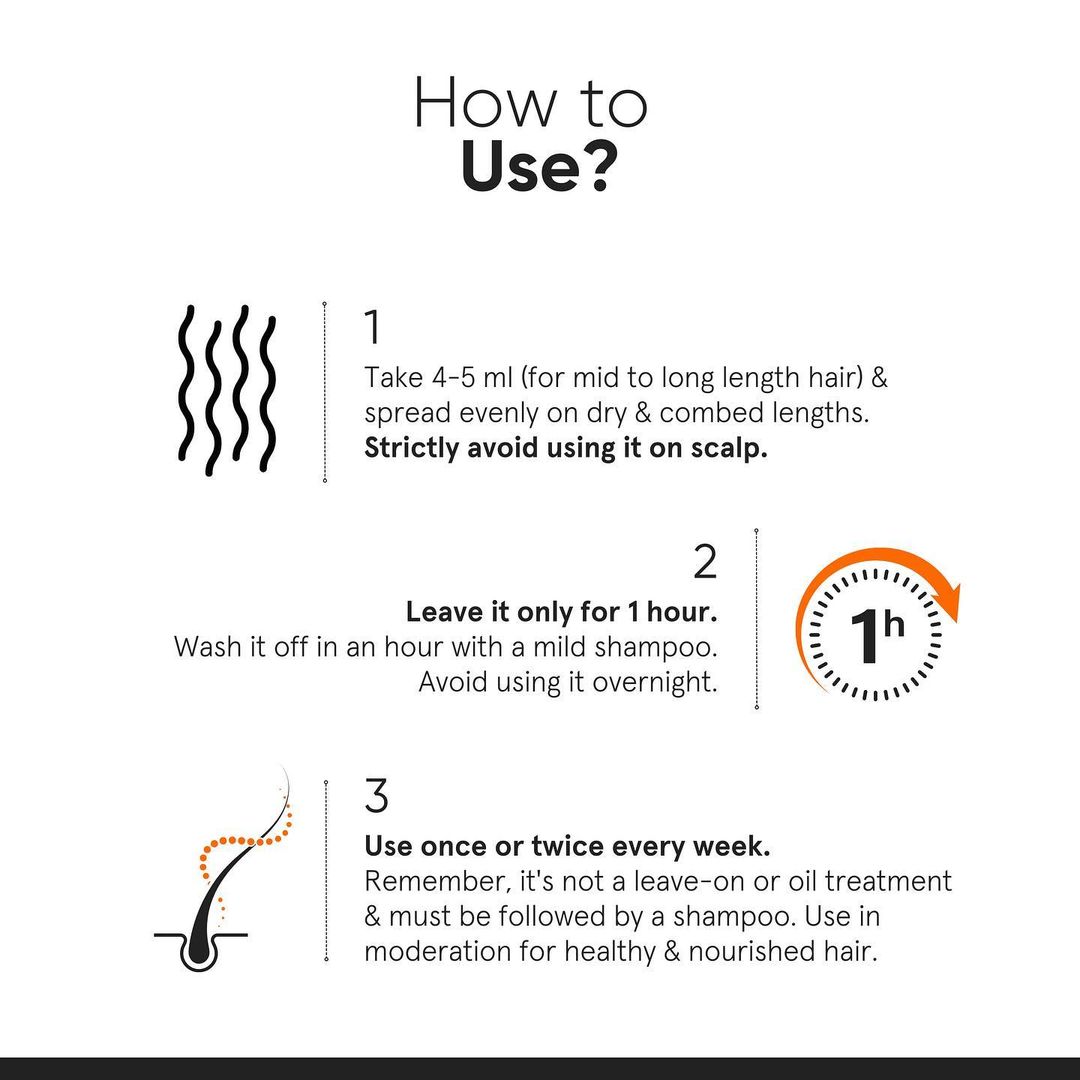 How to
Use?

1
Take 4-5 ml (for mid to long length hair) & spread evenly on dry & combed lengths.
Strictly avoid using it on scalp.

2
Leave it only for 1 hour.
Wash it off in an hour with a mild shampoo.
Avoid using it overnight.

1h

3
Use once or twice every week.
Remember, it's not a leave-on or oil treatment & must be followed by a shampoo. Use in moderation for healthy & nourished hair.