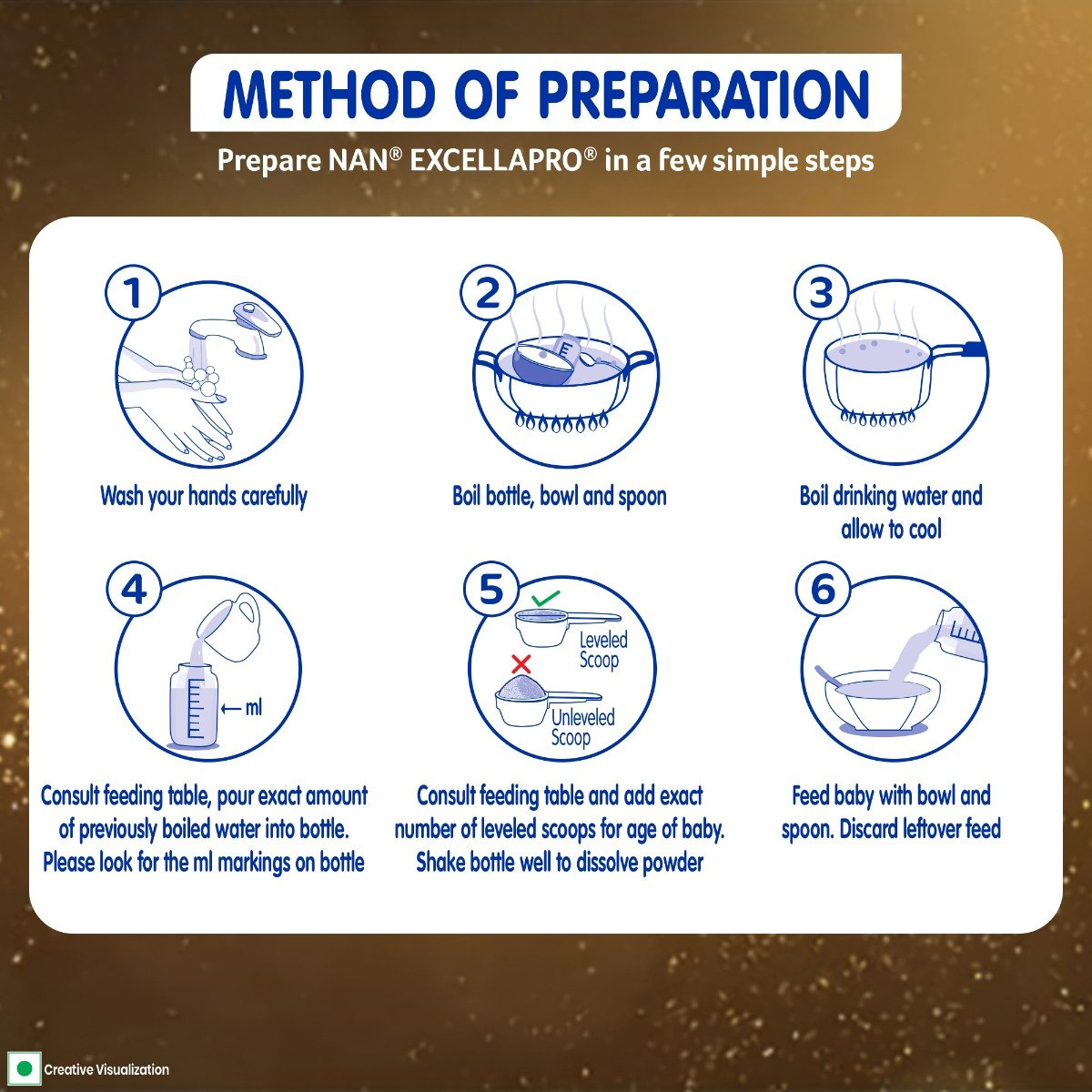 METHOD OF PREPARATION

Prepare NAN® EXCELLAPRO® in a few simple steps

1

Wash your hands carefully

2

Boil bottle, bowl and spoon

3

Boil drinking water and allow to cool

4

← ml

Consult feeding table, pour exact amount of previously boiled water into bottle. Please look for the ml markings on bottle

5

Leveled Scoop

Unleveled Scoop

Consult feeding table and add exact number of leveled scoops for age of baby. Shake bottle well to dissolve powder

6

Feed baby with bowl and spoon. Discard leftover feed

Creative Visualization