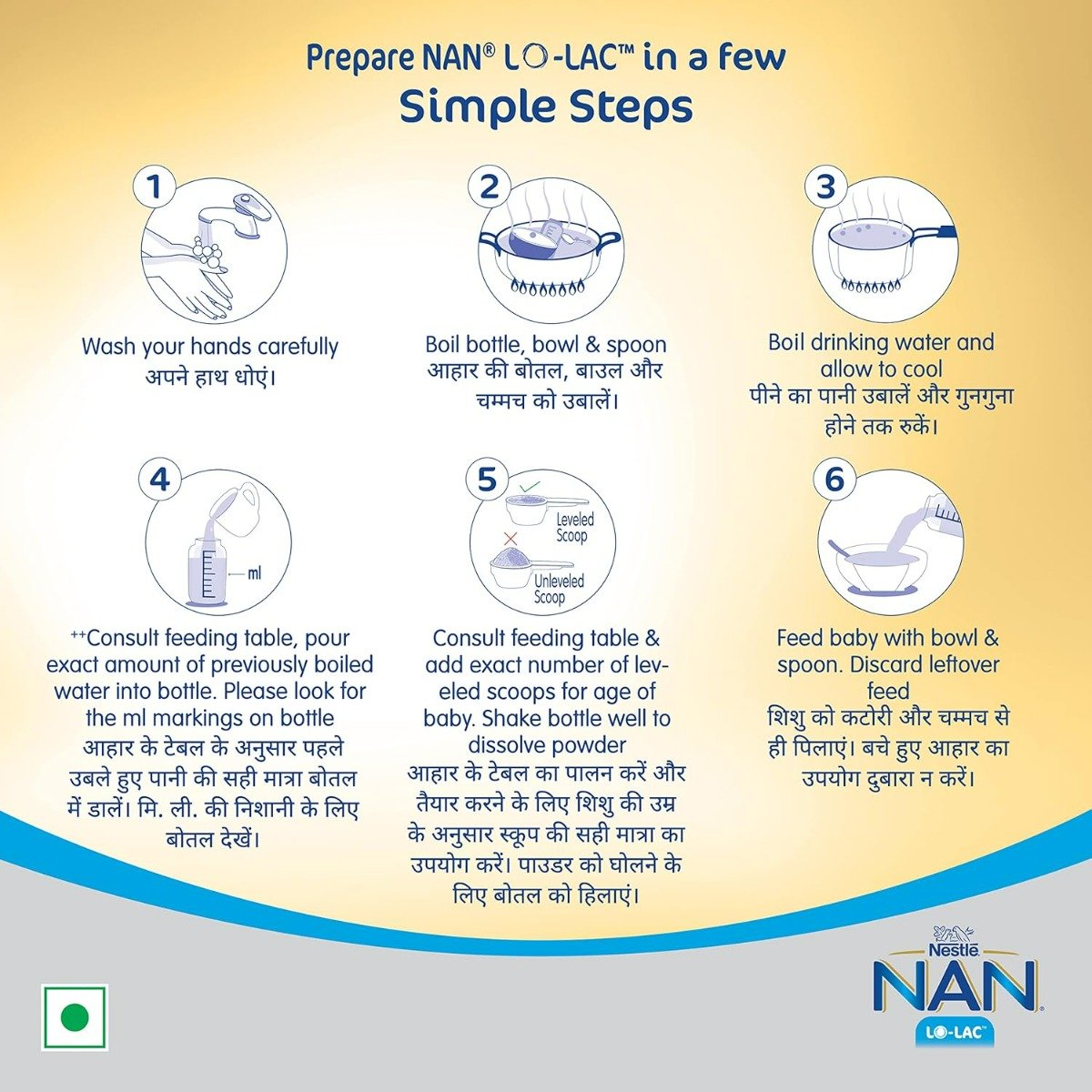 Prepare NAN® LO-LAC™ in a few
Simple Steps

1

Wash your hands carefully
अपने हाथ धोएं।

2

Boil bottle, bowl & spoon
आहार की बोतल, बाउल और चम्मच को उबालें।

3

Boil drinking water and allow to cool
पीने का पानी उबालें और गुनगुना होने तक रुकें।

4

ml

++Consult feeding table, pour exact amount of previously boiled water into bottle. Please look for the ml markings on bottle
आहार के टेबल के अनुसार पहले उबले हुए पानी की सही मात्रा बोतल में डालें। मि. ली. की निशानी के लिए बोतल देखें।

5

Leveled Scoop

Unleveled Scoop

Consult feeding table & add exact number of leveled scoops for age of baby. Shake bottle well to dissolve powder
आहार के टेबल का पालन करें और तैयार करने के लिए शिशु की उम्र के अनुसार स्कूप की सही मात्रा का उपयोग करें। पाउडर को घोलने के लिए बोतल को हिलाएं।

6

Feed baby with bowl & spoon. Discard leftover feed
शिशु को कटोरी और चम्मच से ही पिलाएं। बचे हुए आहार का उपयोग दुबारा न करें।

Nestlé
NAN
LO-LAC™