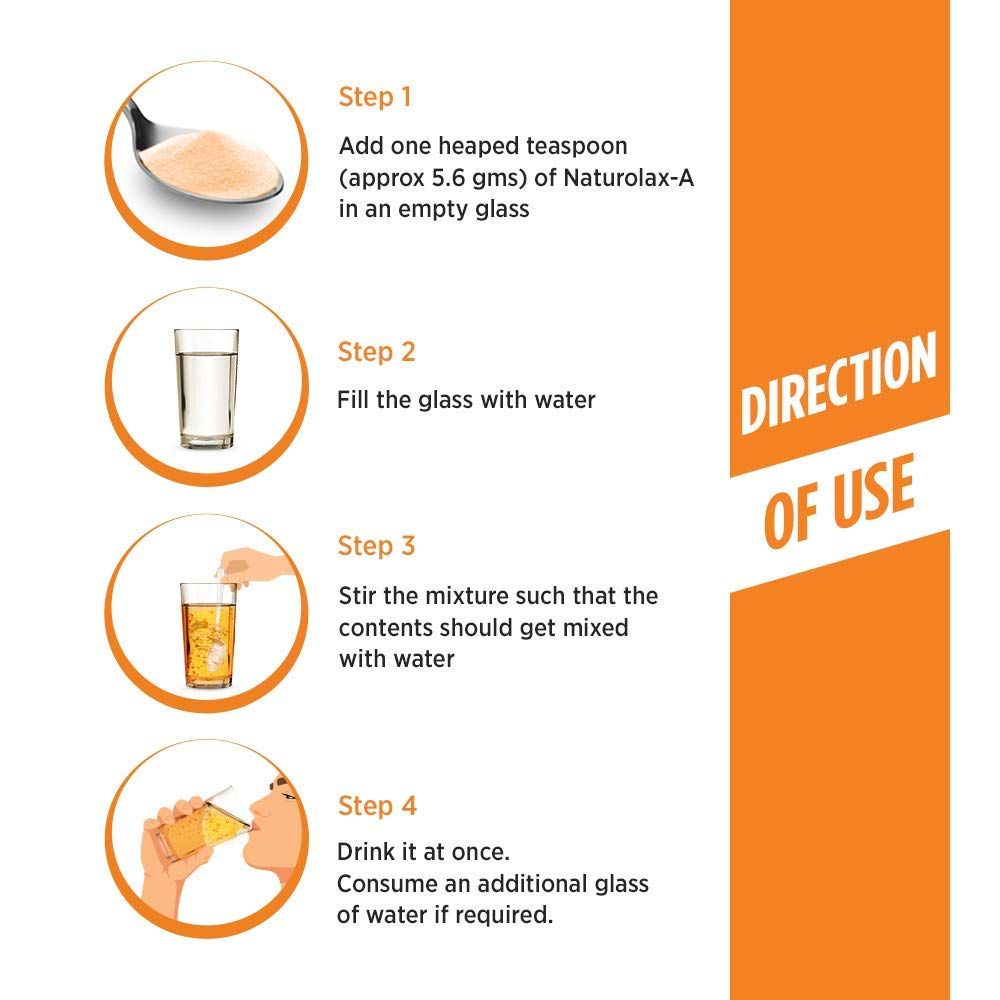 Step 1

Add one heaped teaspoon (approx 5.6 gms) of Naturolax-A in an empty glass

Step 2

Fill the glass with water

Step 3

Stir the mixture such that the contents should get mixed with water

Step 4

Drink it at once.
Consume an additional glass of water if required.

DIRECTION OF USE