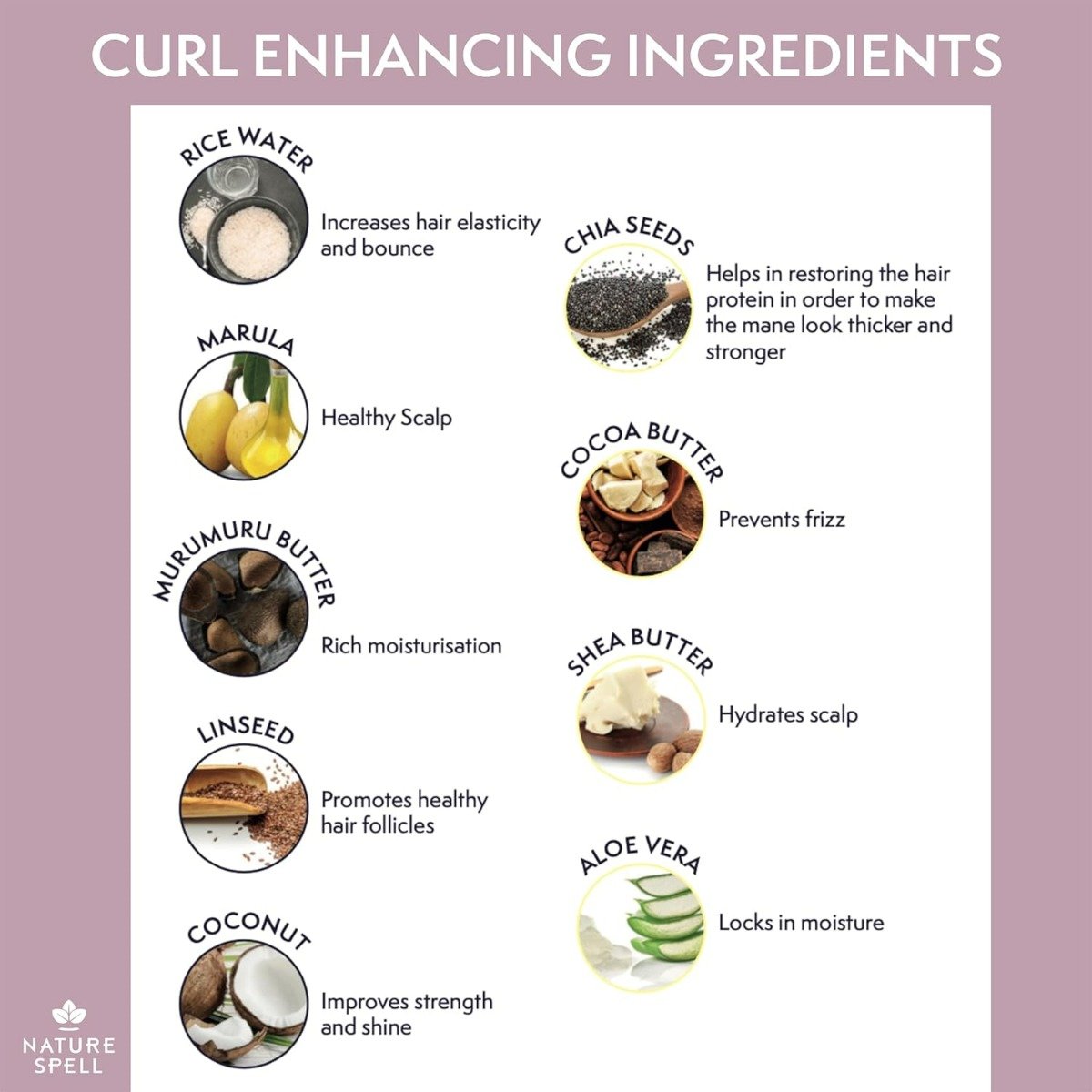 CURL ENHANCING INGREDIENTS

RICE WATER
Increases hair elasticity and bounce

MARULA
Healthy Scalp

MURUMURU BUTTER
Rich moisturisation

LINSEED
Promotes healthy hair follicles

COCONUT
Improves strength and shine

CHIA SEEDS
Helps in restoring the hair protein in order to make the mane look thicker and stronger

COCOA BUTTER
Prevents frizz

SHEA BUTTER
Hydrates scalp

ALOE VERA
Locks in moisture

NATURE SPELL