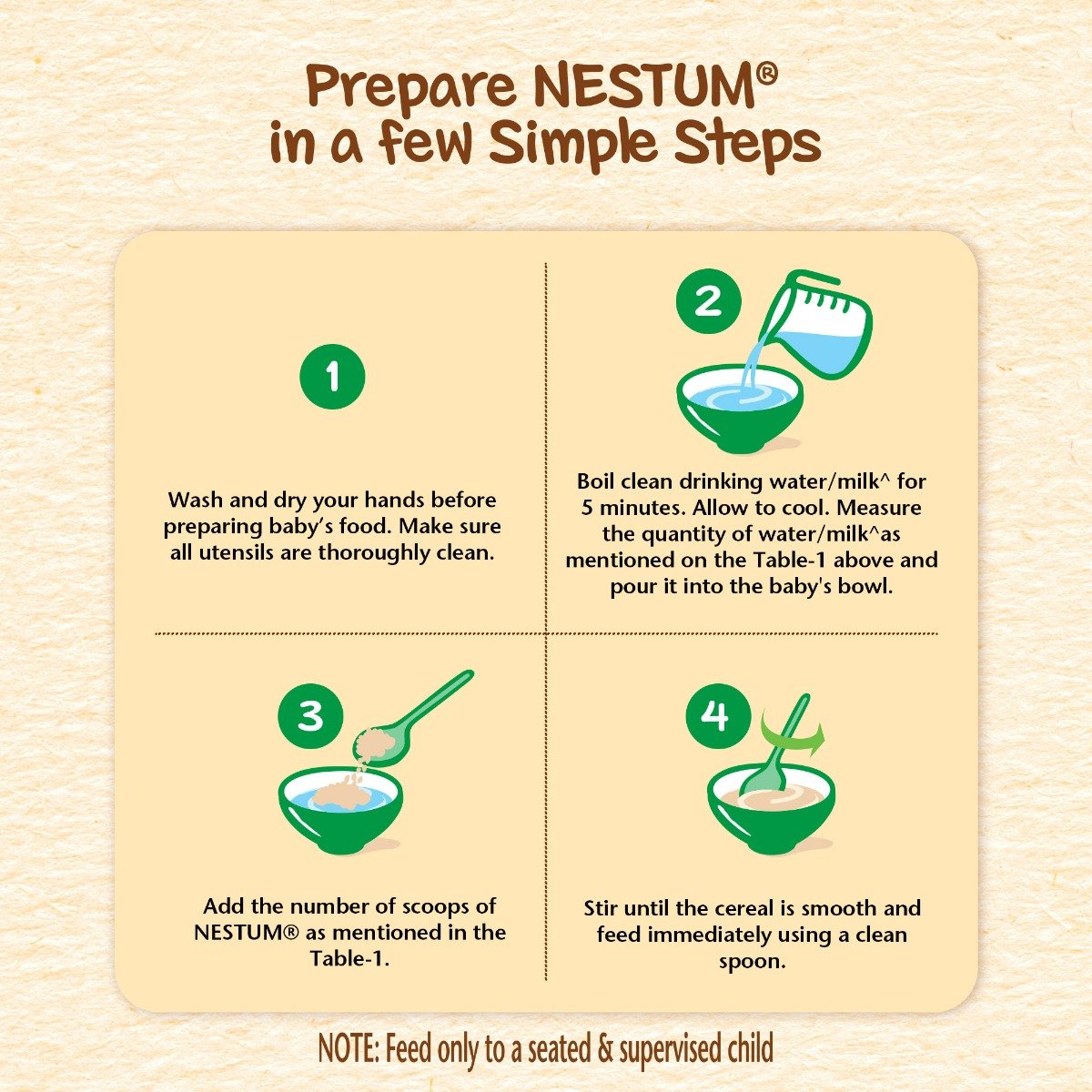 Prepare NESTUM®
in a few Simple Steps

1

Wash and dry your hands before preparing baby's food. Make sure all utensils are thoroughly clean.

2

Boil clean drinking water/milk^ for 5 minutes. Allow to cool. Measure the quantity of water/milk^as mentioned on the Table-1 above and pour it into the baby's bowl.

3

Add the number of scoops of NESTUM® as mentioned in the Table-1.

4

Stir until the cereal is smooth and feed immediately using a clean spoon.

NOTE: Feed only to a seated & supervised child