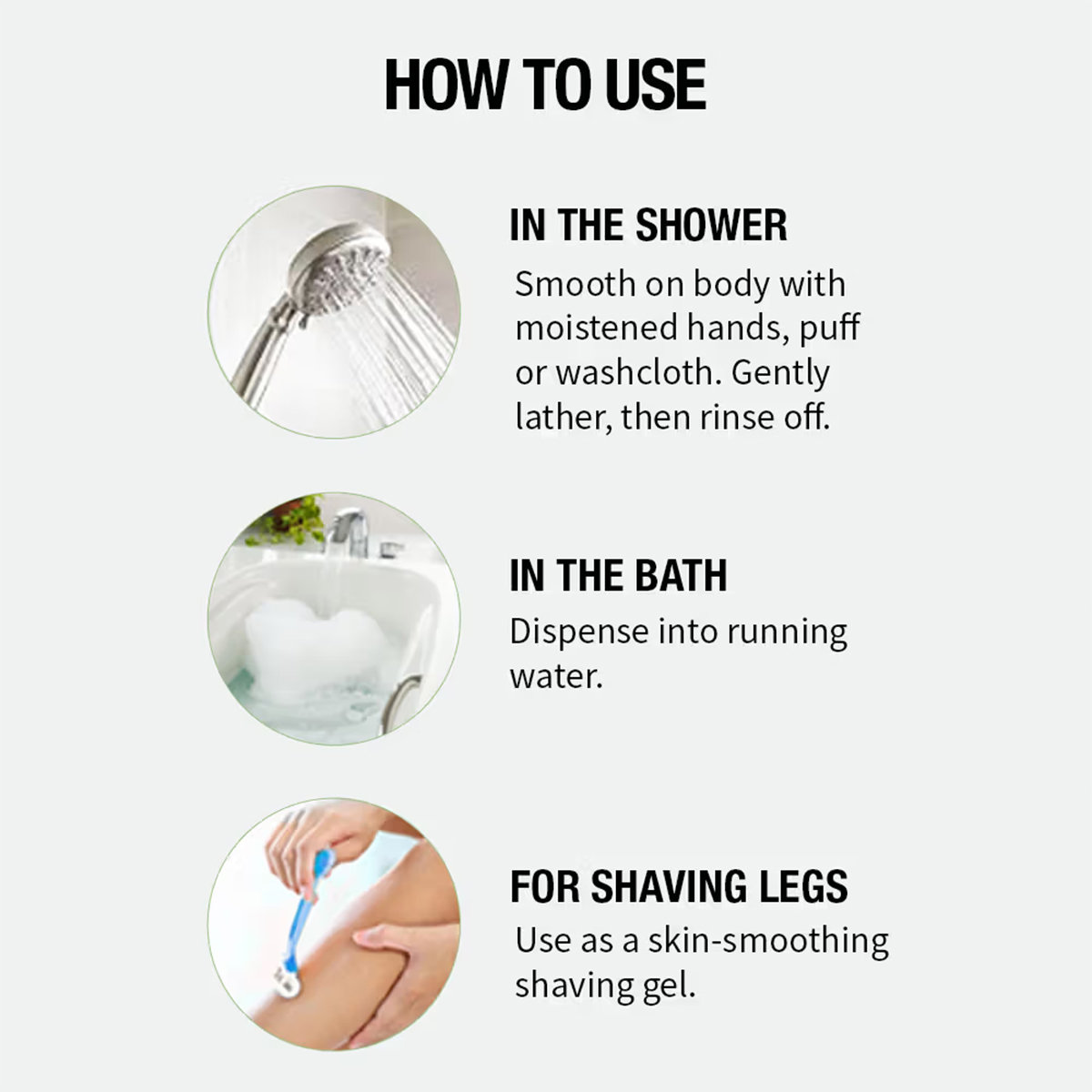 HOW TO USE

IN THE SHOWER
Smooth on body with moistened hands, puff or washcloth. Gently lather, then rinse off.

IN THE BATH
Dispense into running water.

FOR SHAVING LEGS
Use as a skin-smoothing shaving gel.