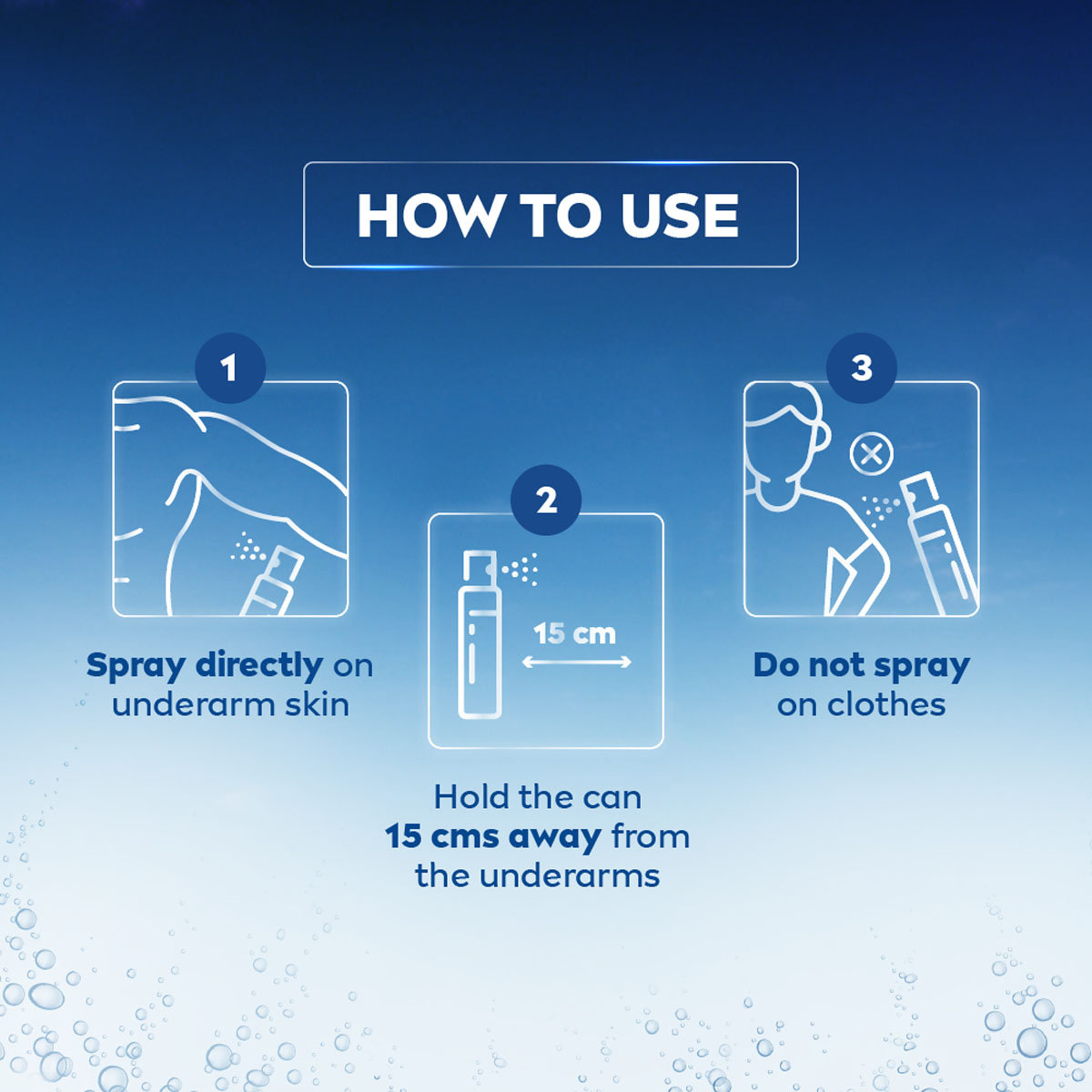 HOW TO USE

1

Spray directly on underarm skin

2

15 cm

Hold the can 15 cms away from the underarms

3

Do not spray on clothes