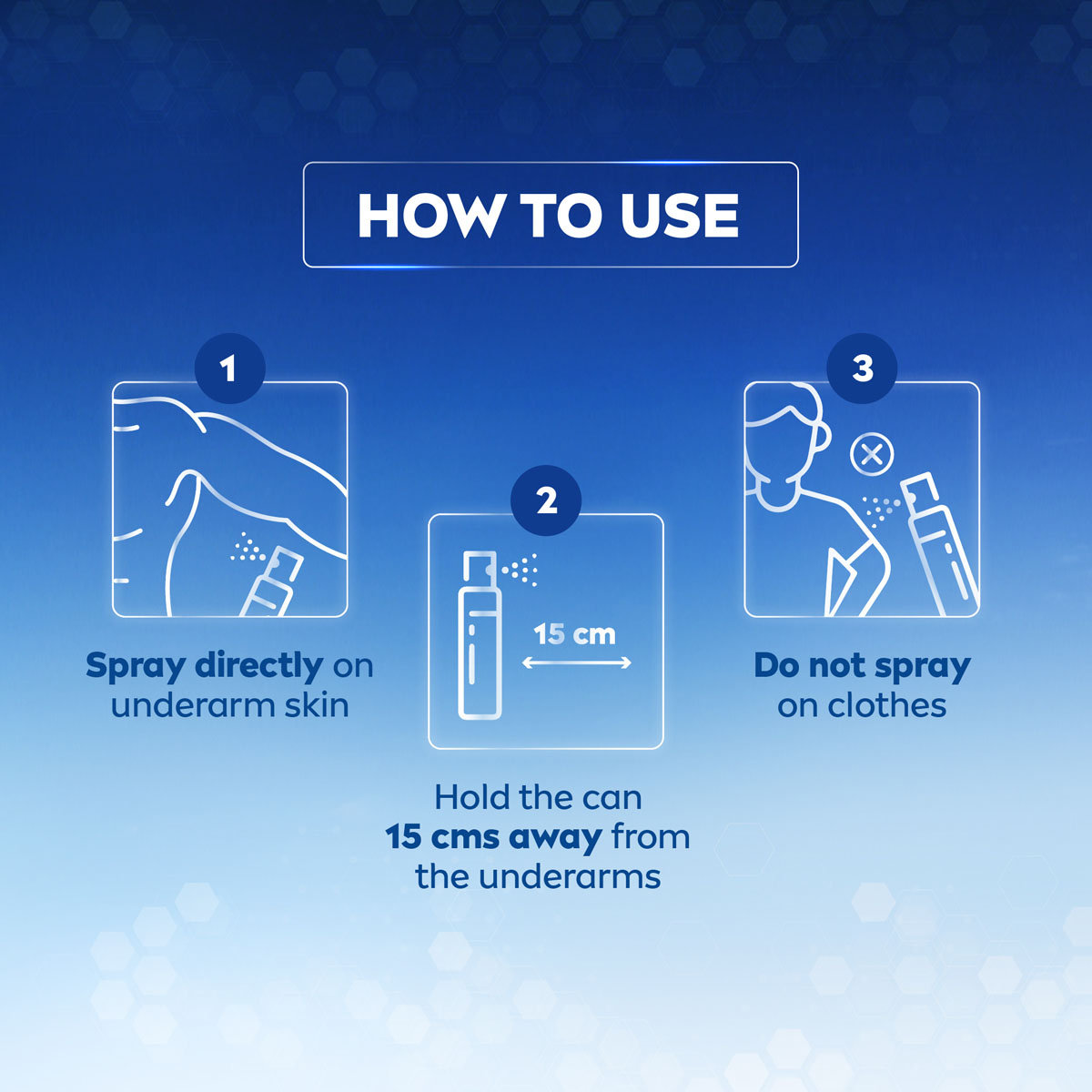 HOW TO USE

1

Spray directly on underarm skin

2

15 cm

Hold the can 15 cms away from the underarms

3

Do not spray on clothes