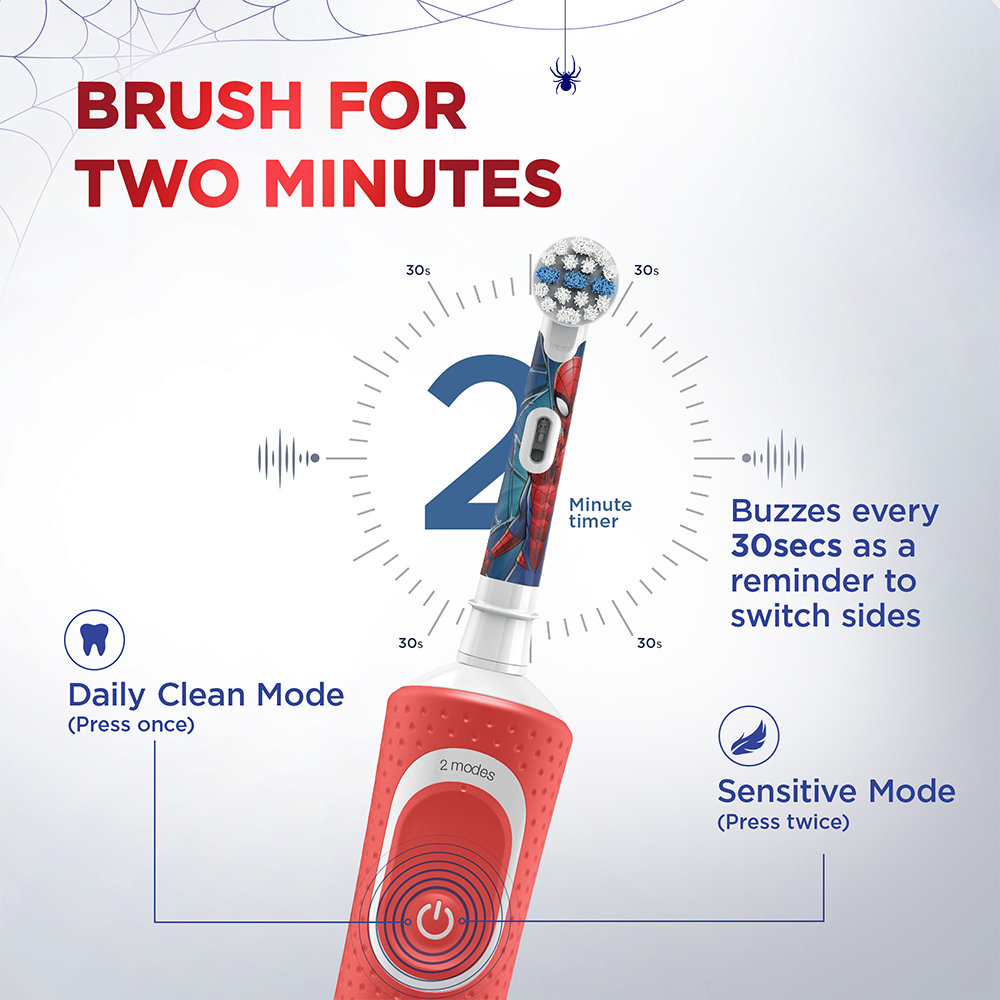 BRUSH FOR TWO MINUTES

30s

30s

2

Minute timer

Buzzes every 30secs as a reminder to switch sides

30s

30s

Daily Clean Mode
(Press once)

2 modes

Sensitive Mode
(Press twice)