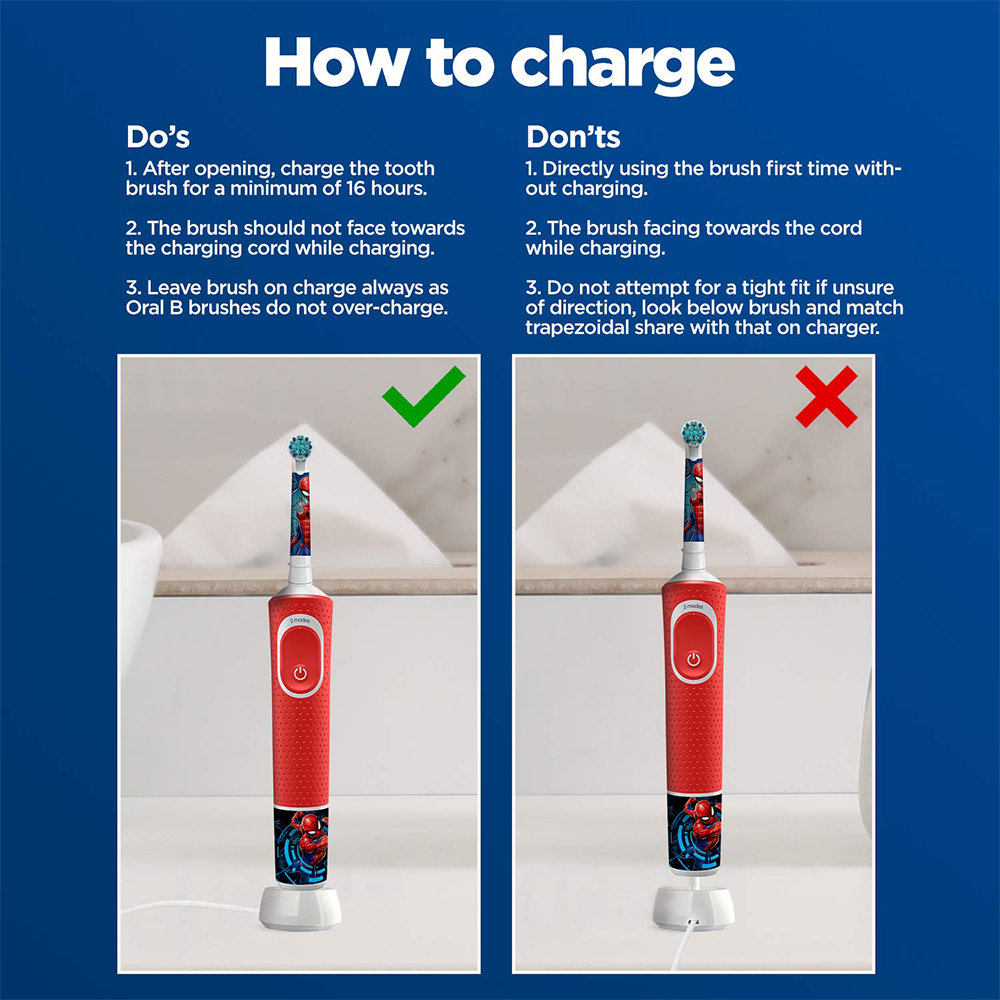 How to charge

Do's

1. After opening, charge the tooth brush for a minimum of 16 hours.

2. The brush should not face towards the charging cord while charging.

3. Leave brush on charge always as Oral B brushes do not over-charge.

2 modes

Don'ts

1. Directly using the brush first time without charging.

2. The brush facing towards the cord while charging.

3. Do not attempt for a tight fit if unsure of direction, look below brush and match trapezoidal share with that on charger.

2 modes