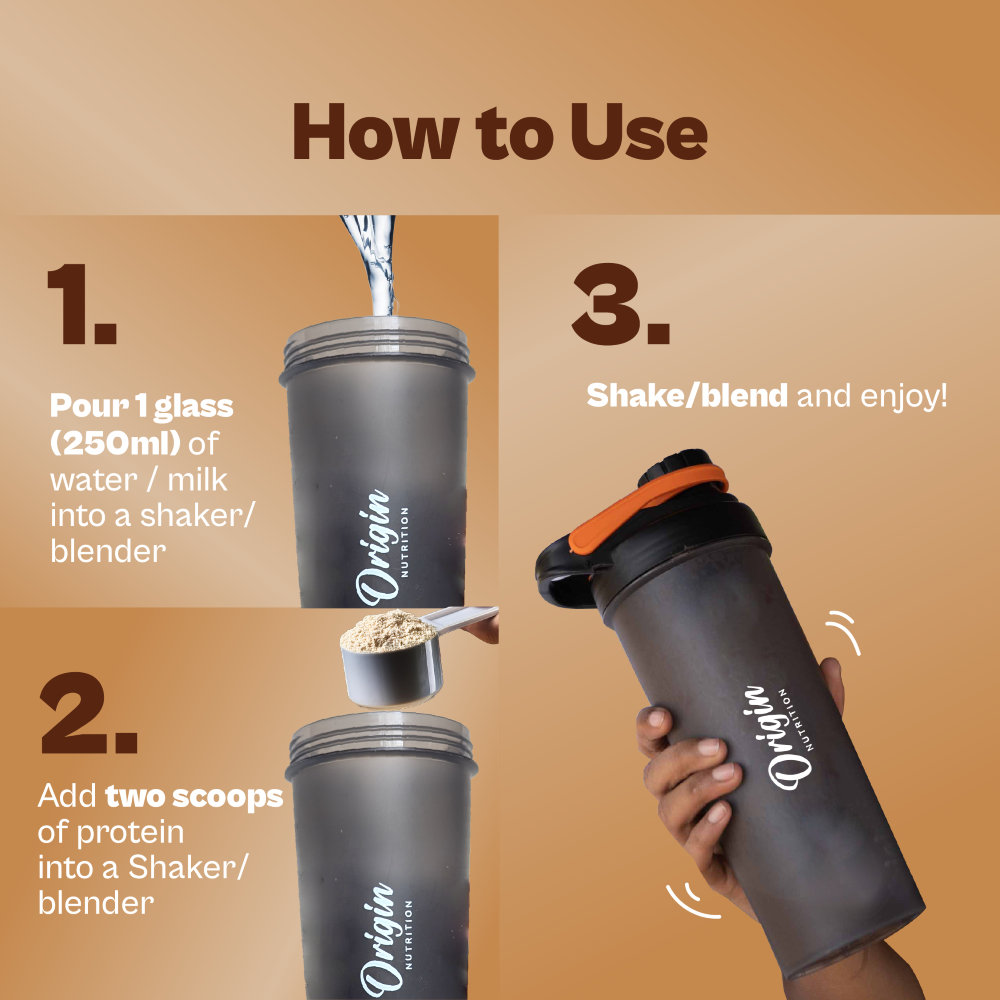 How to Use

1.

Pour 1 glass (250ml) of water / milk into a shaker/ blender

Origin NUTRITION

2.

Add two scoops of protein into a Shaker/ blender

Origin NUTRITION

3.

Shake/blend and enjoy!

Origin NUTRITION