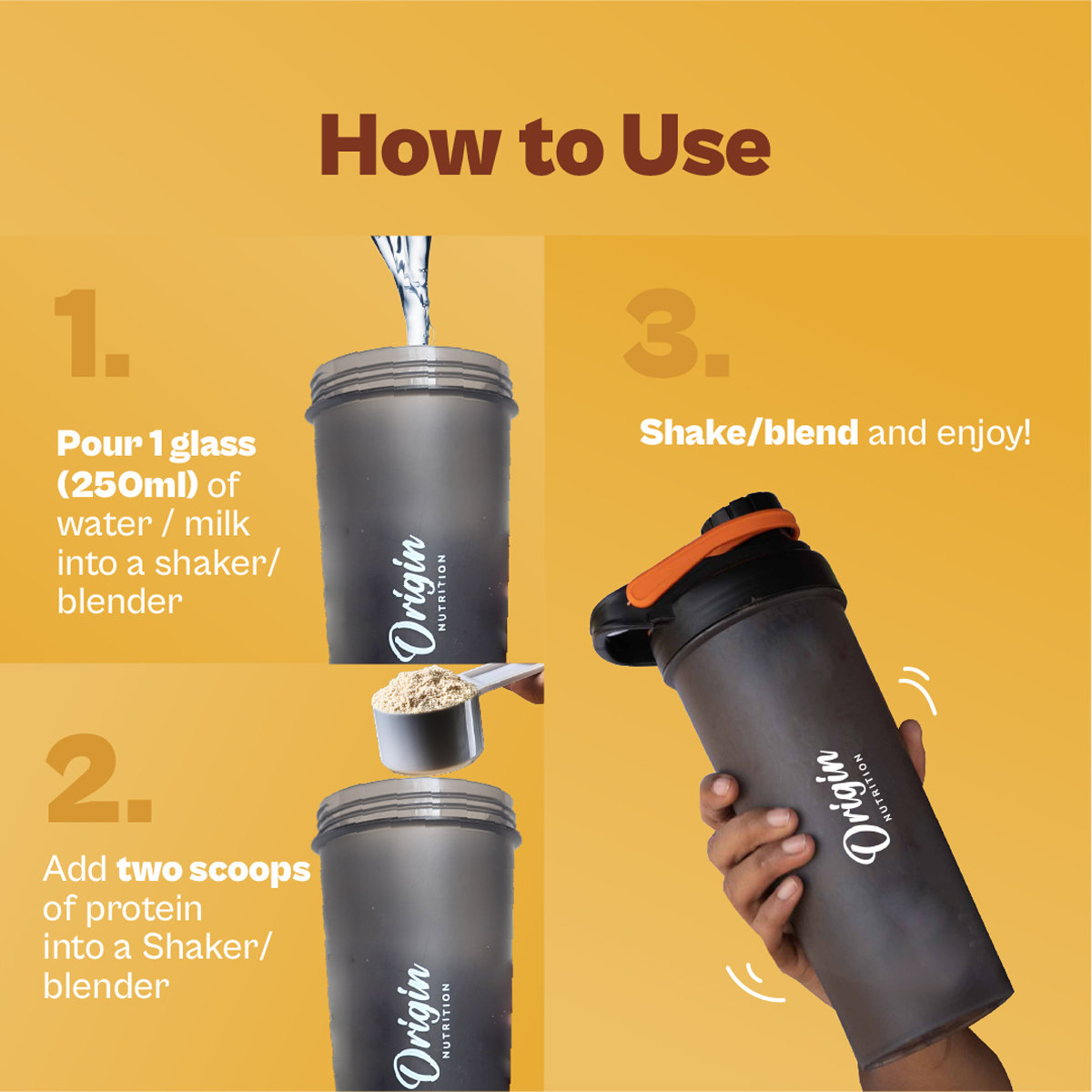 How to Use

1.

Pour 1 glass (250ml) of water / milk into a shaker/ blender

Origin NUTRITION

2.

Add two scoops of protein into a Shaker/ blender

Origin NUTRITION

3.

Shake/blend and enjoy!

Origin NUTRITION