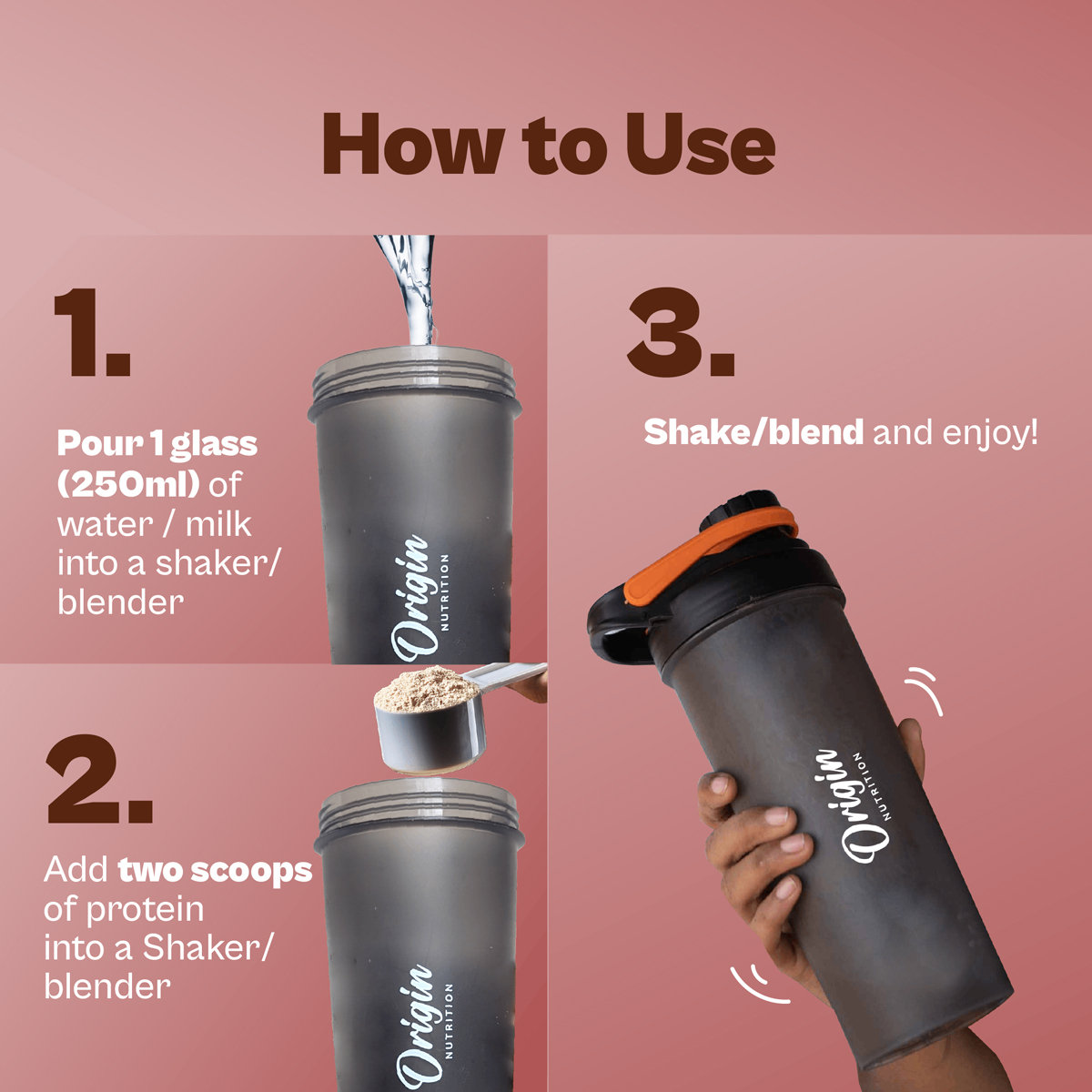 How to Use

1.

Pour 1 glass (250ml) of water / milk into a shaker/ blender

Origin NUTRITION

2.

Add two scoops of protein into a Shaker/ blender

Origin NUTRITION

3.

Shake/blend and enjoy!

Origin NUTRITION