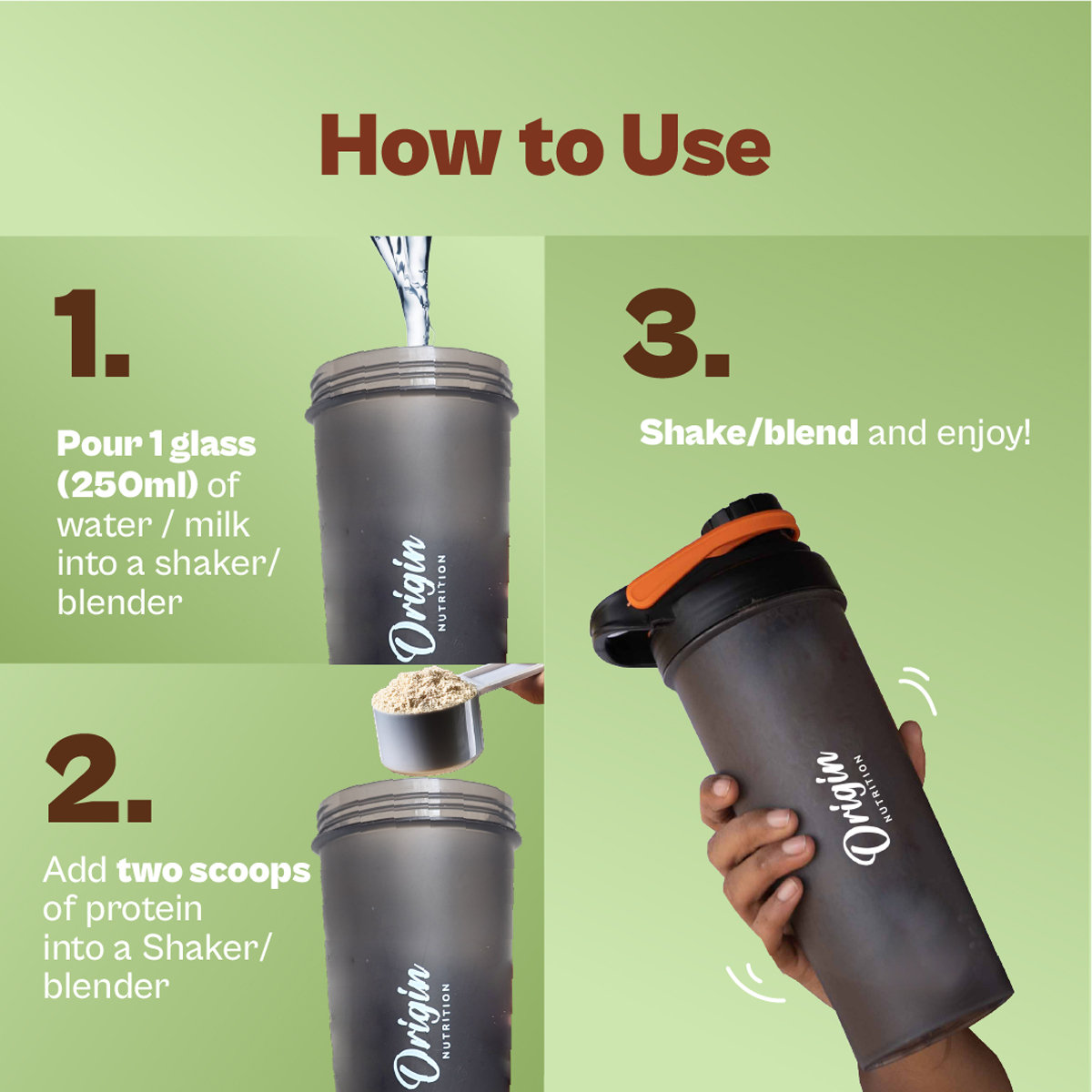 How to Use

1.

Pour 1 glass (250ml) of water / milk into a shaker/ blender

Origin NUTRITION

2.

Add two scoops of protein into a Shaker/ blender

Origin NUTRITION

3.

Shake/blend and enjoy!

Origin NUTRITION