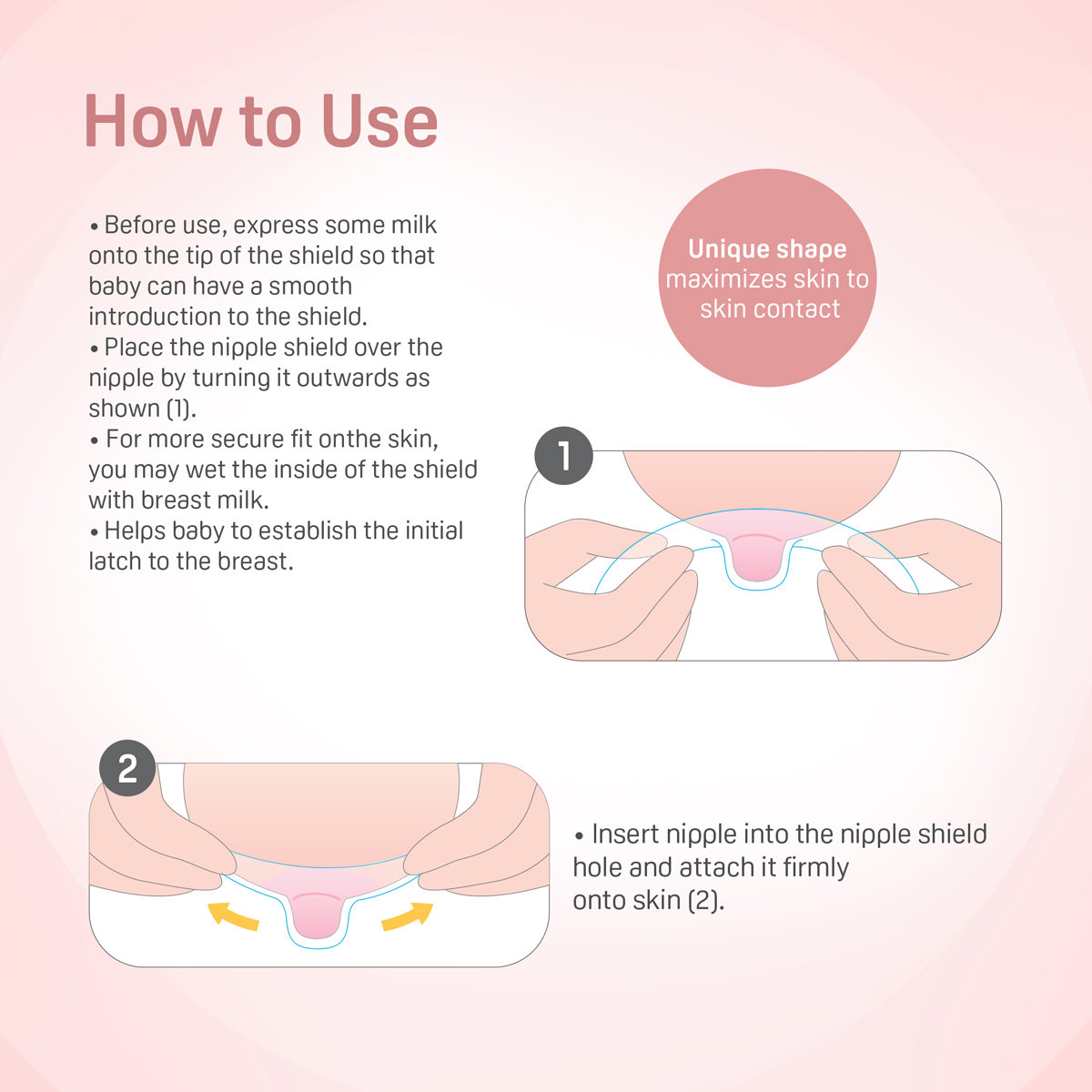 How to Use

• Before use, express some milk onto the tip of the shield so that baby can have a smooth introduction to the shield.
• Place the nipple shield over the nipple by turning it outwards as shown (1).
• For more secure fit onthe skin, you may wet the inside of the shield with breast milk.
• Helps baby to establish the initial latch to the breast.

Unique shape maximizes skin to skin contact

1

2

• Insert nipple into the nipple shield hole and attach it firmly onto skin (2).