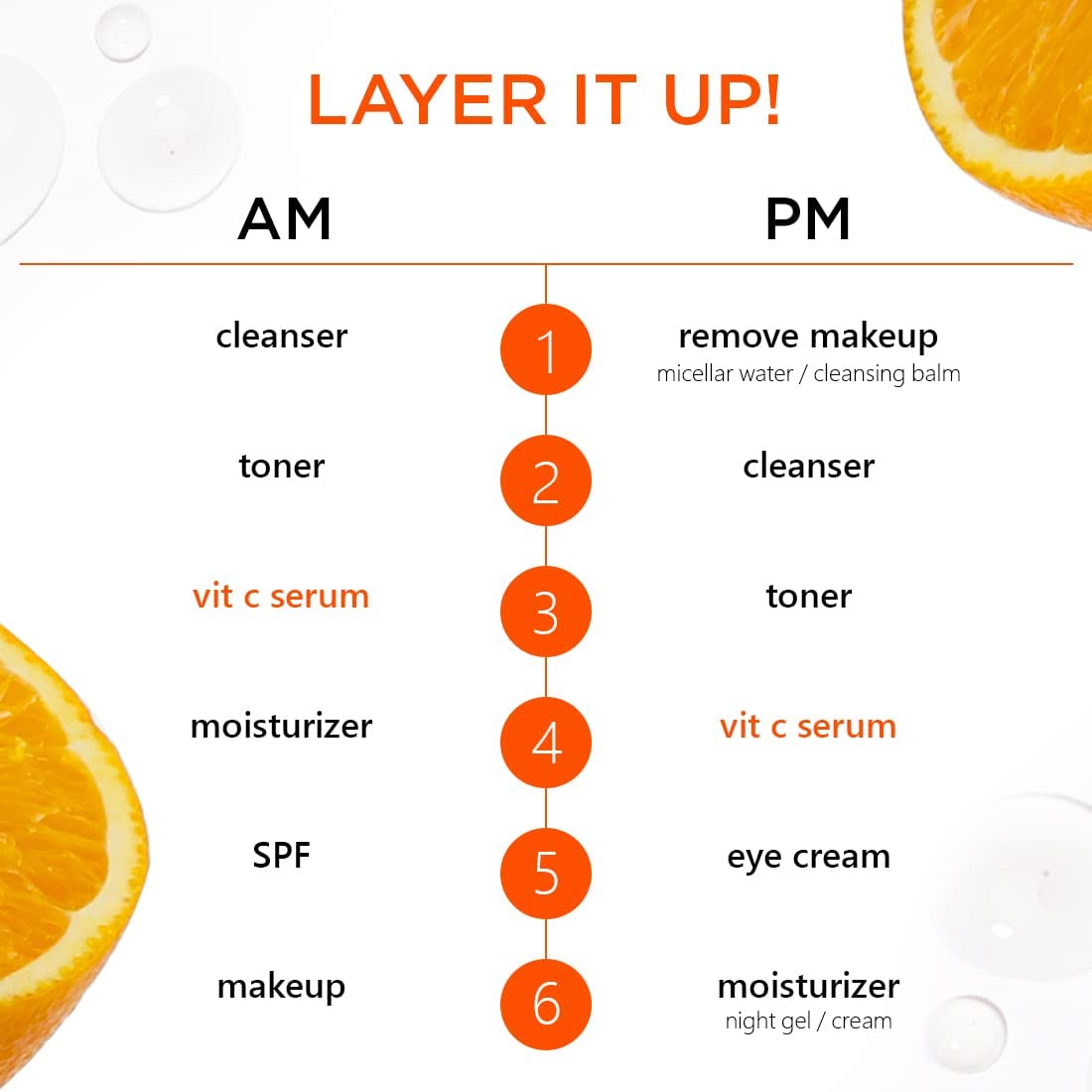 LAYER IT UP!

| AM | | PM |
|---|---|---|
| cleanser | 1 | remove makeup micellar water / cleansing balm |
| toner | 2 | cleanser |
| vit c serum | 3 | toner |
| moisturizer | 4 | vit c serum |
| SPF | 5 | eye cream |
| makeup | 6 | moisturizer night gel / cream |