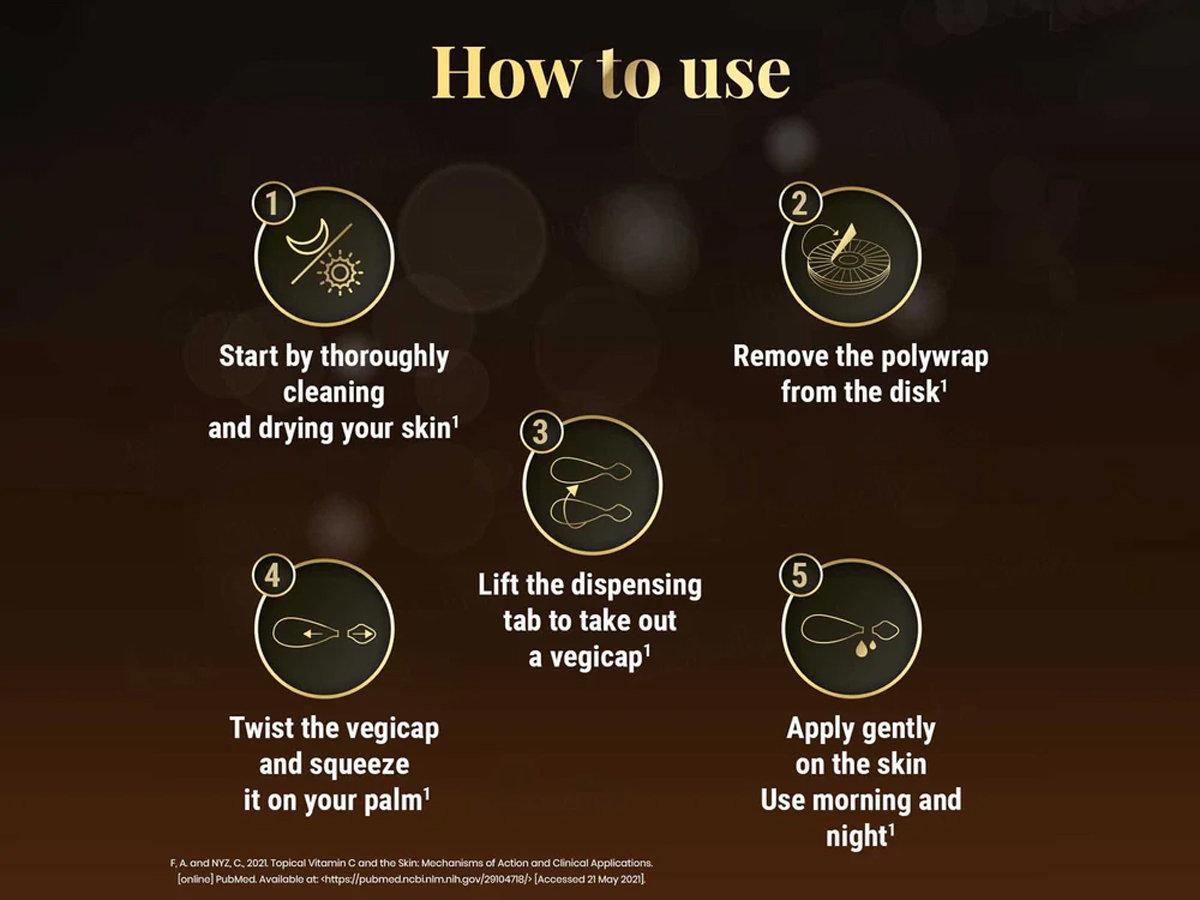 How to use

1

Start by thoroughly cleaning and drying your skin$^1$

2

Remove the polywrap from the disk$^1$

3

Lift the dispensing tab to take out a vegicap$^1$

4

Twist the vegicap and squeeze it on your palm$^1$

5

Apply gently on the skin
Use morning and night$^1$

F, A. and NYZ, C., 2021. Topical Vitamin C and the Skin: Mechanisms of Action and Clinical Applications. [online] PubMed. Available at: <https://pubmed.ncbi.nlm.nih.gov/29104718/> [Accessed 21 May 2021].