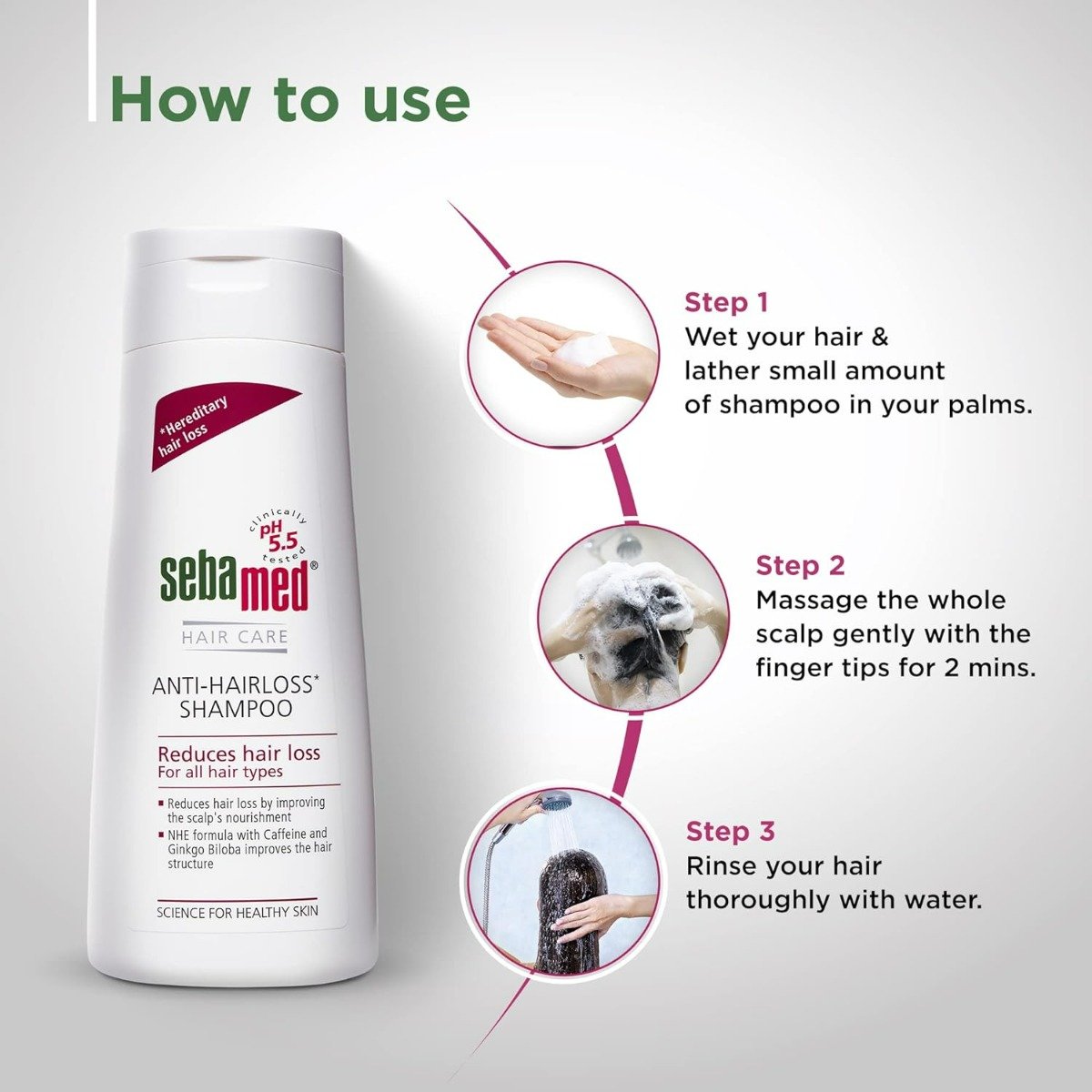 How to use

*Hereditary hair loss

clinically pH 5.5 tested

sebamed®

HAIR CARE

ANTI-HAIRLOSS* SHAMPOO

Reduces hair loss
For all hair types

▪ Reduces hair loss by improving the scalp's nourishment
▪ NHE formula with Caffeine and Ginkgo Biloba improves the hair structure

SCIENCE FOR HEALTHY SKIN

Step 1
Wet your hair & lather small amount of shampoo in your palms.

Step 2
Massage the whole scalp gently with the finger tips for 2 mins.

Step 3
Rinse your hair thoroughly with water.