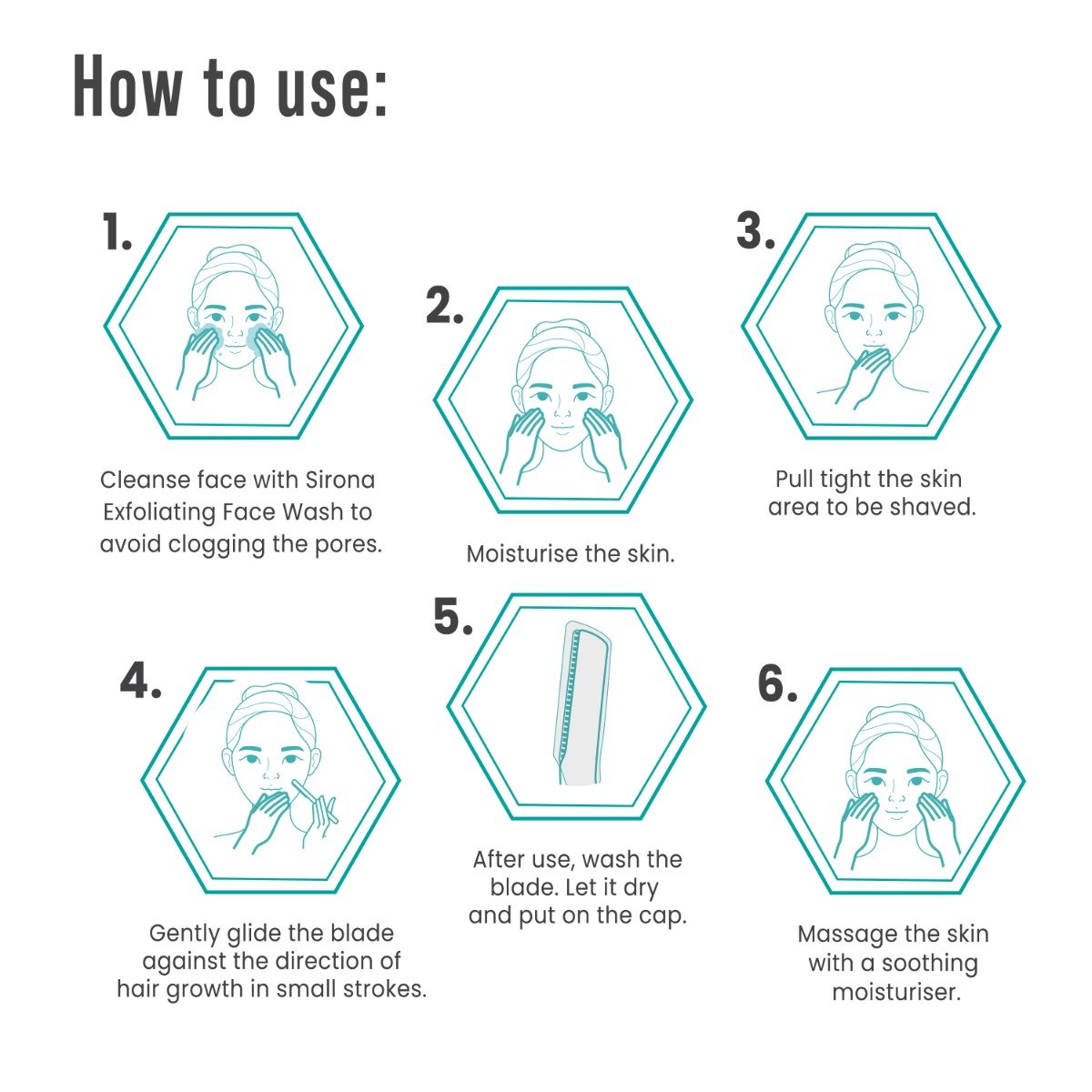 How to use:

1.

Cleanse face with Sirona Exfoliating Face Wash to avoid clogging the pores.

2.

Moisturise the skin.

3.

Pull tight the skin area to be shaved.

4.

Gently glide the blade against the direction of hair growth in small strokes.

5.

After use, wash the blade. Let it dry and put on the cap.

6.

Massage the skin with a soothing moisturiser.