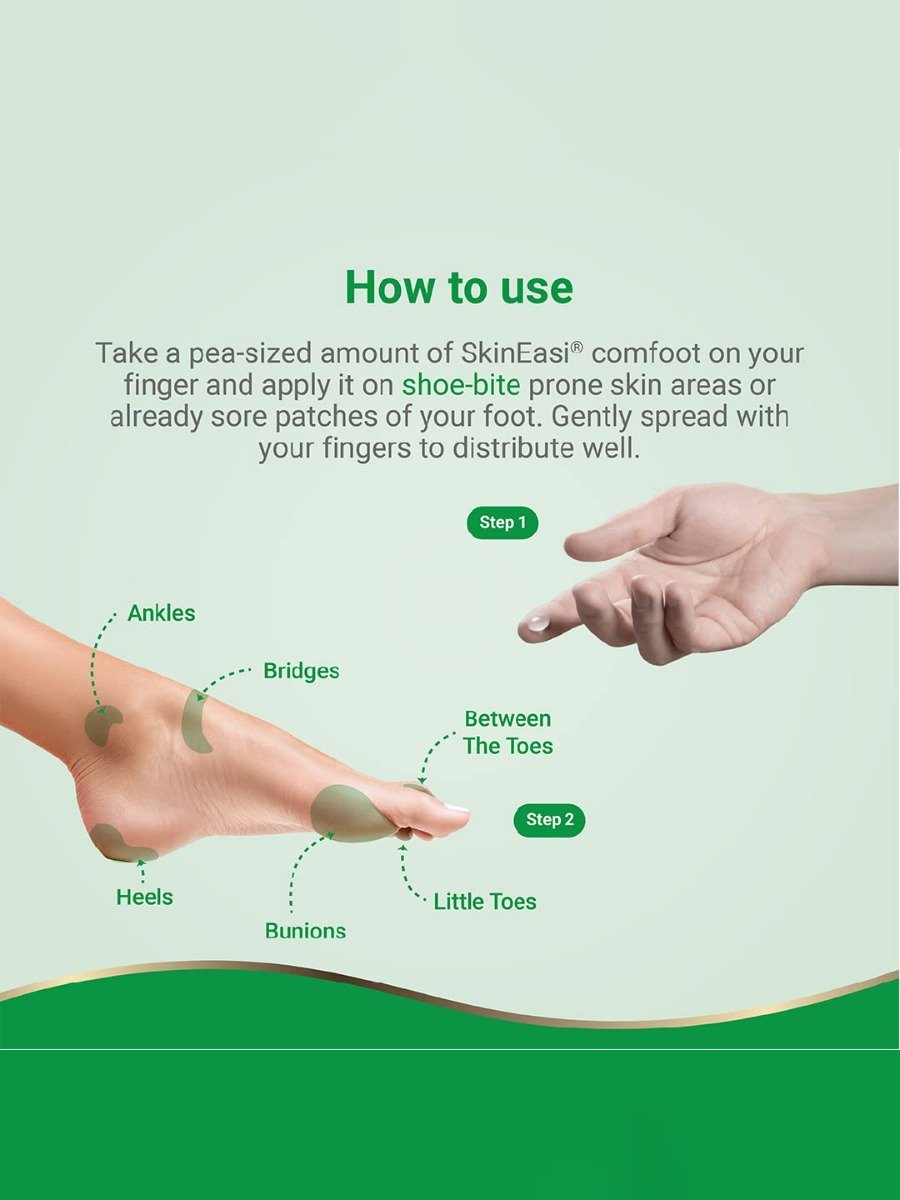 How to use

Take a pea-sized amount of SkinEasi® comfoot on your finger and apply it on shoe-bite prone skin areas or already sore patches of your foot. Gently spread with your fingers to distribute well.

Step 1

Ankles

Bridges

Between The Toes

Step 2

Heels

Bunions

Little Toes