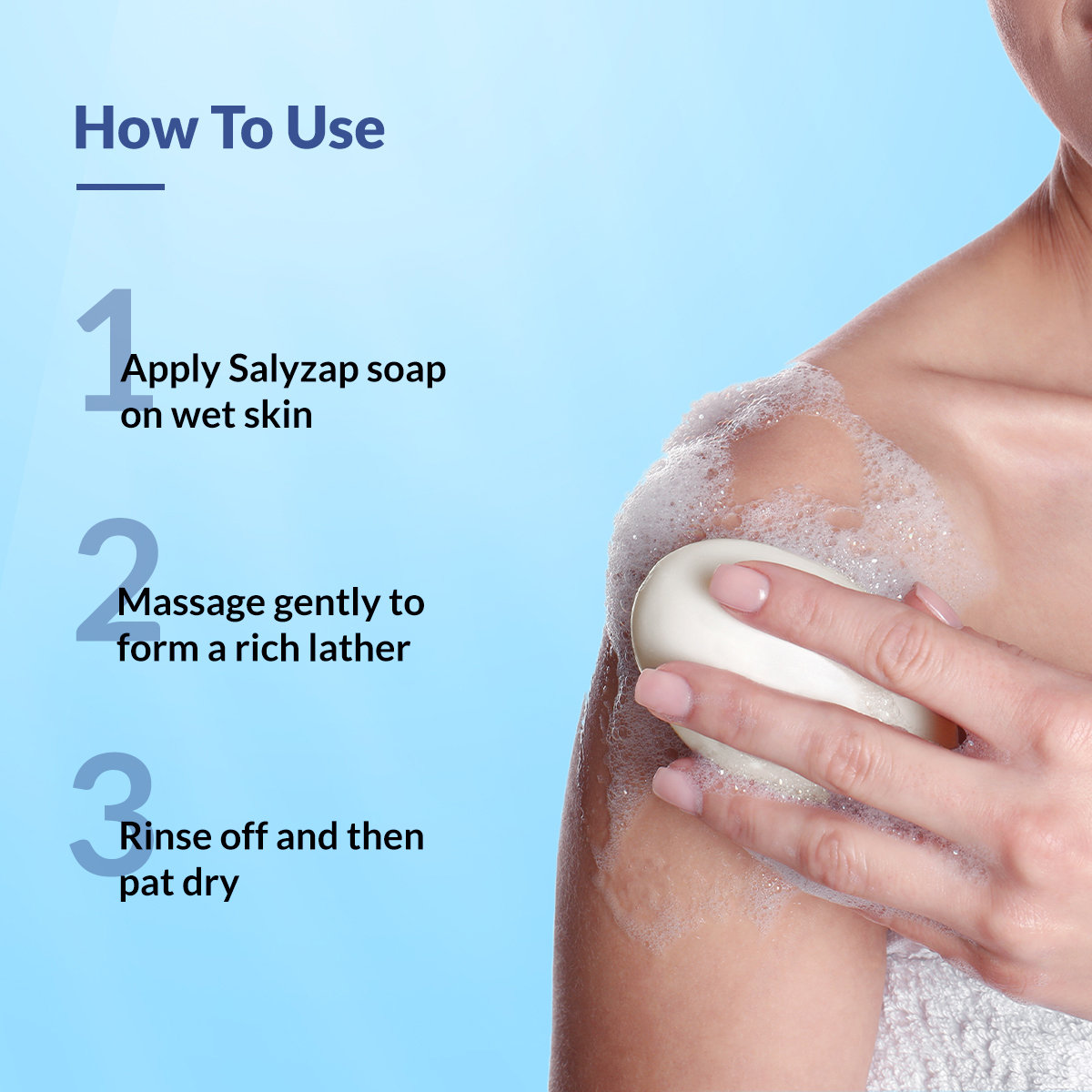 How To Use

1 Apply Salyzap soap on wet skin

2 Massage gently to form a rich lather

3 Rinse off and then pat dry