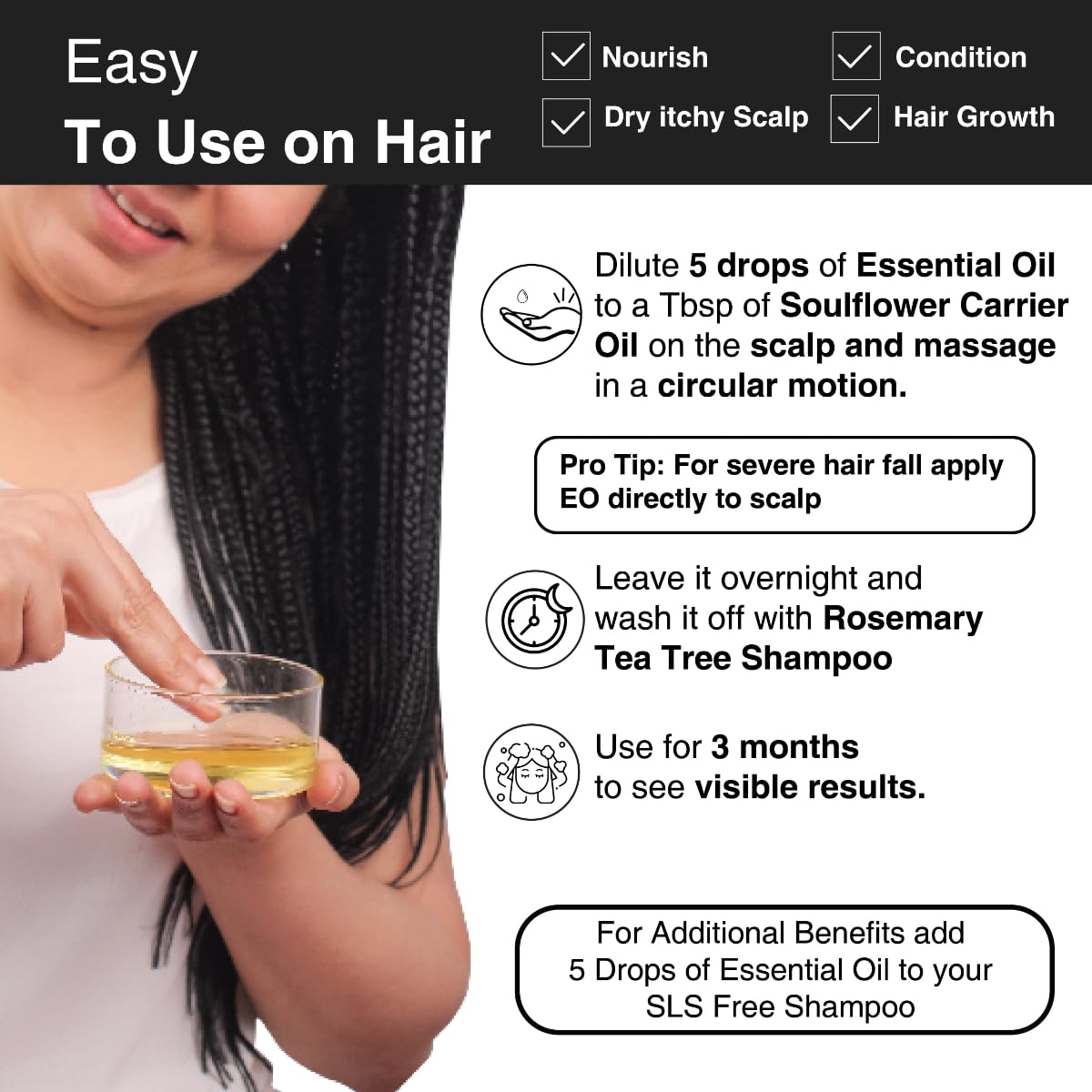 Easy
To Use on Hair

Nourish
Condition
Dry itchy Scalp
Hair Growth

Dilute 5 drops of Essential Oil to a Tbsp of Soulflower Carrier Oil on the scalp and massage in a circular motion.

Pro Tip: For severe hair fall apply EO directly to scalp

Leave it overnight and wash it off with Rosemary Tea Tree Shampoo

Use for 3 months to see visible results.

For Additional Benefits add 5 Drops of Essential Oil to your SLS Free Shampoo