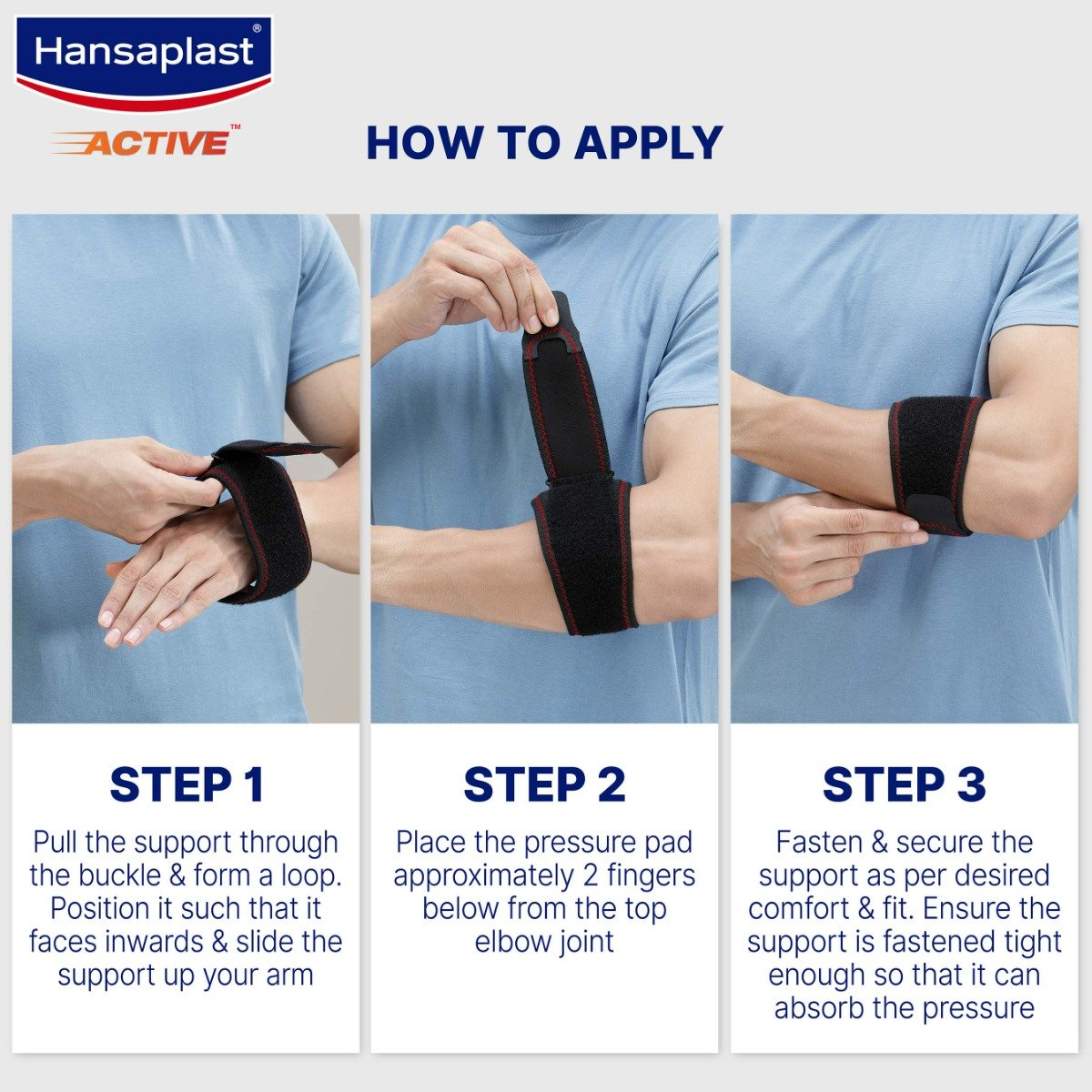 Hansaplast®

ACTIVE™

HOW TO APPLY

STEP 1

Pull the support through the buckle & form a loop. Position it such that it faces inwards & slide the support up your arm

STEP 2

Place the pressure pad approximately 2 fingers below from the top elbow joint

STEP 3

Fasten & secure the support as per desired comfort & fit. Ensure the support is fastened tight enough so that it can absorb the pressure