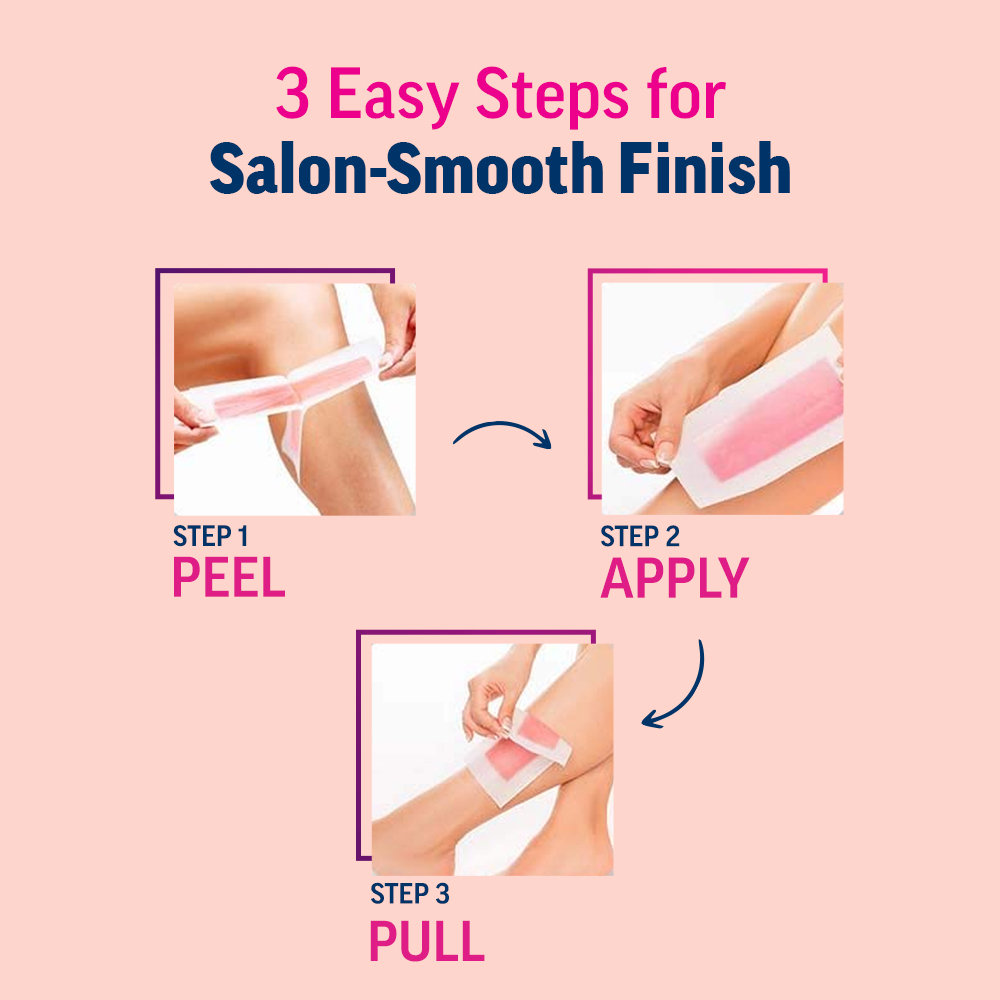 3 Easy Steps for
Salon-Smooth Finish

STEP 1
PEEL

STEP 2
APPLY

STEP 3
PULL