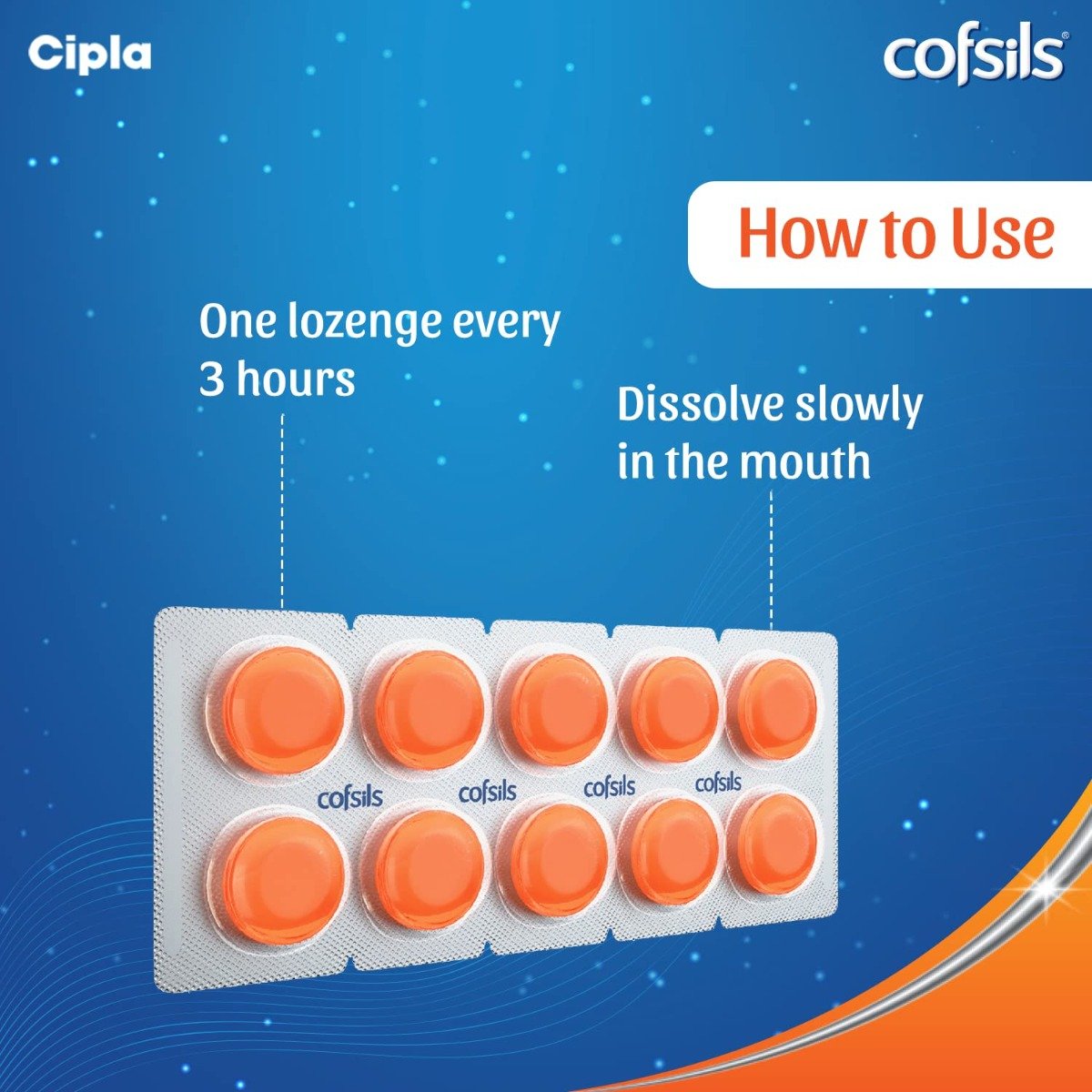 Cipla

cofsils®

How to Use

One lozenge every 3 hours

Dissolve slowly in the mouth

cofsils cofsils cofsils cofsils