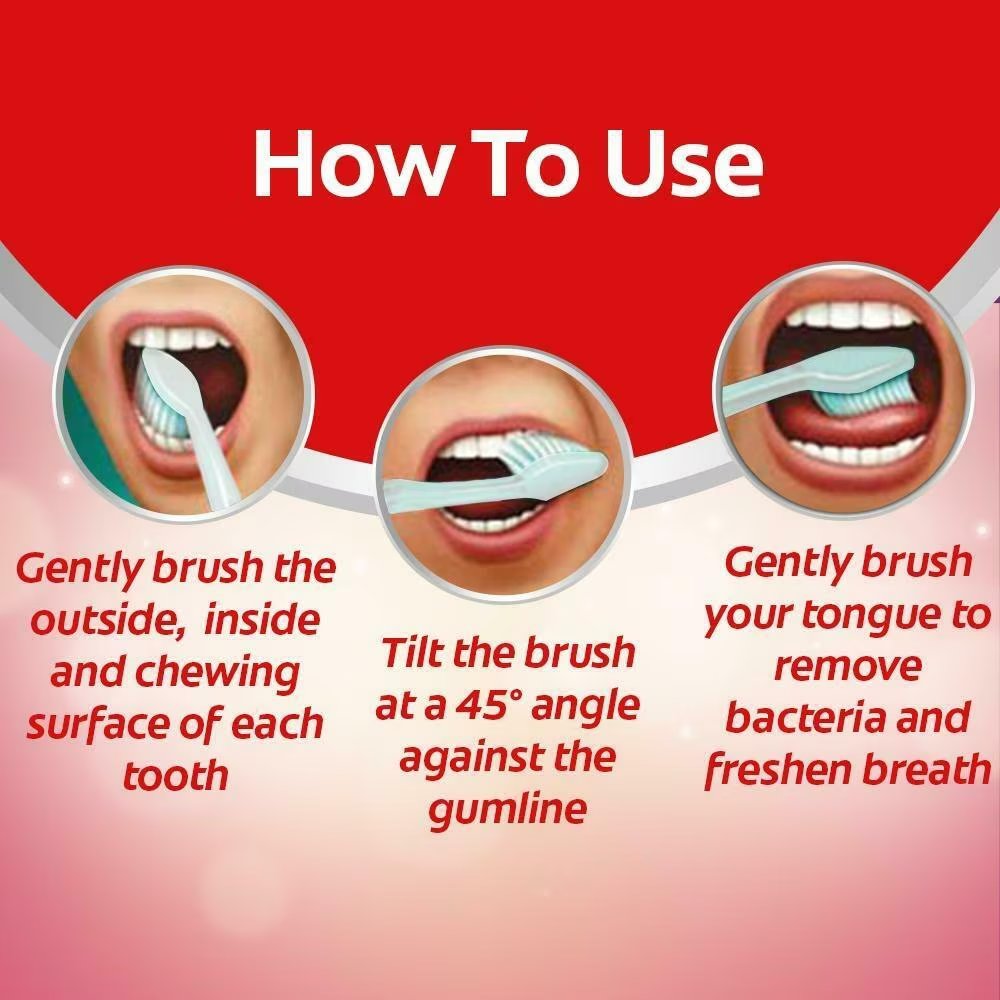 How To Use

Gently brush the outside, inside and chewing surface of each tooth

Tilt the brush at a 45° angle against the gumline

Gently brush your tongue to remove bacteria and freshen breath