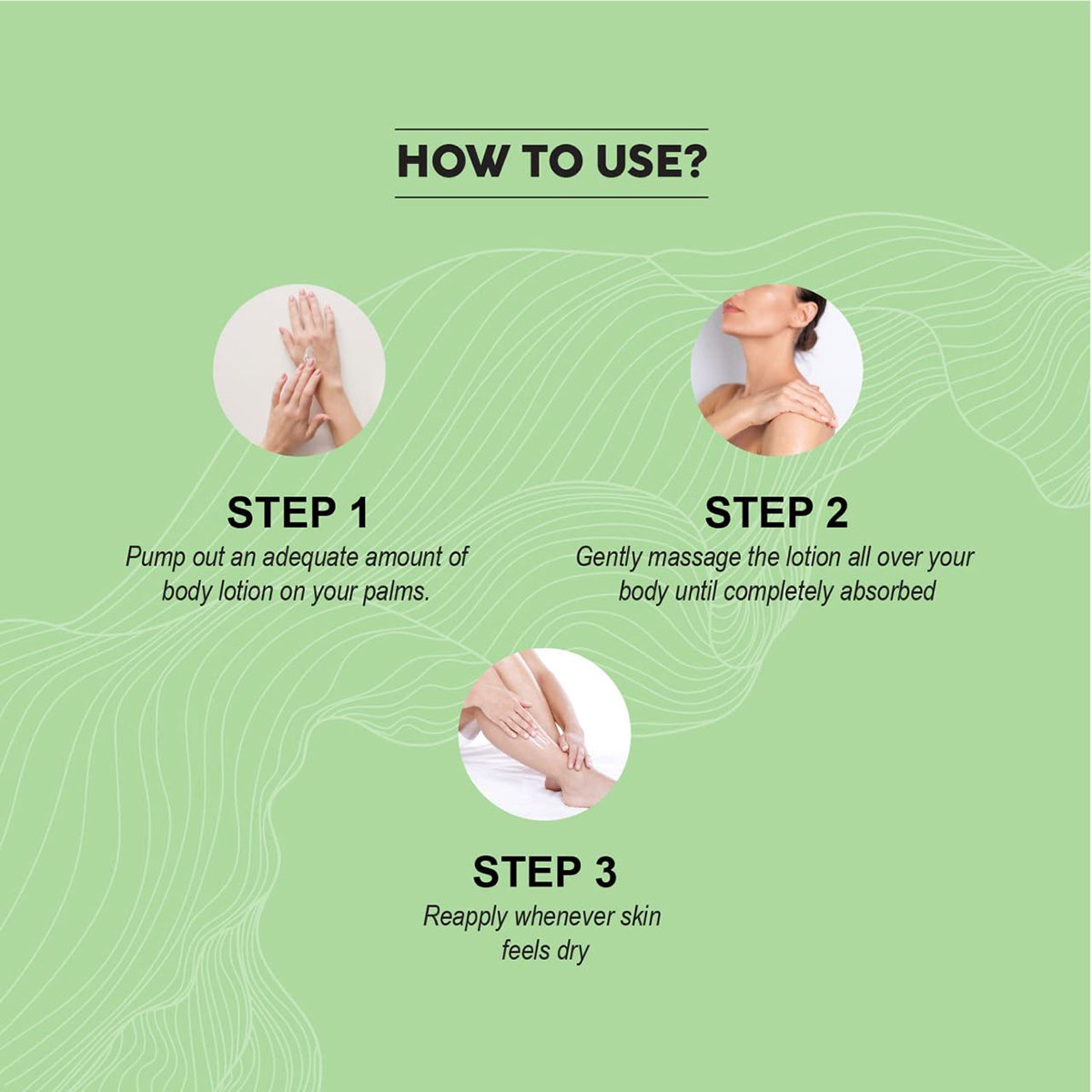 HOW TO USE?

STEP 1
Pump out an adequate amount of body lotion on your palms.

STEP 2
Gently massage the lotion all over your body until completely absorbed

STEP 3
Reapply whenever skin feels dry