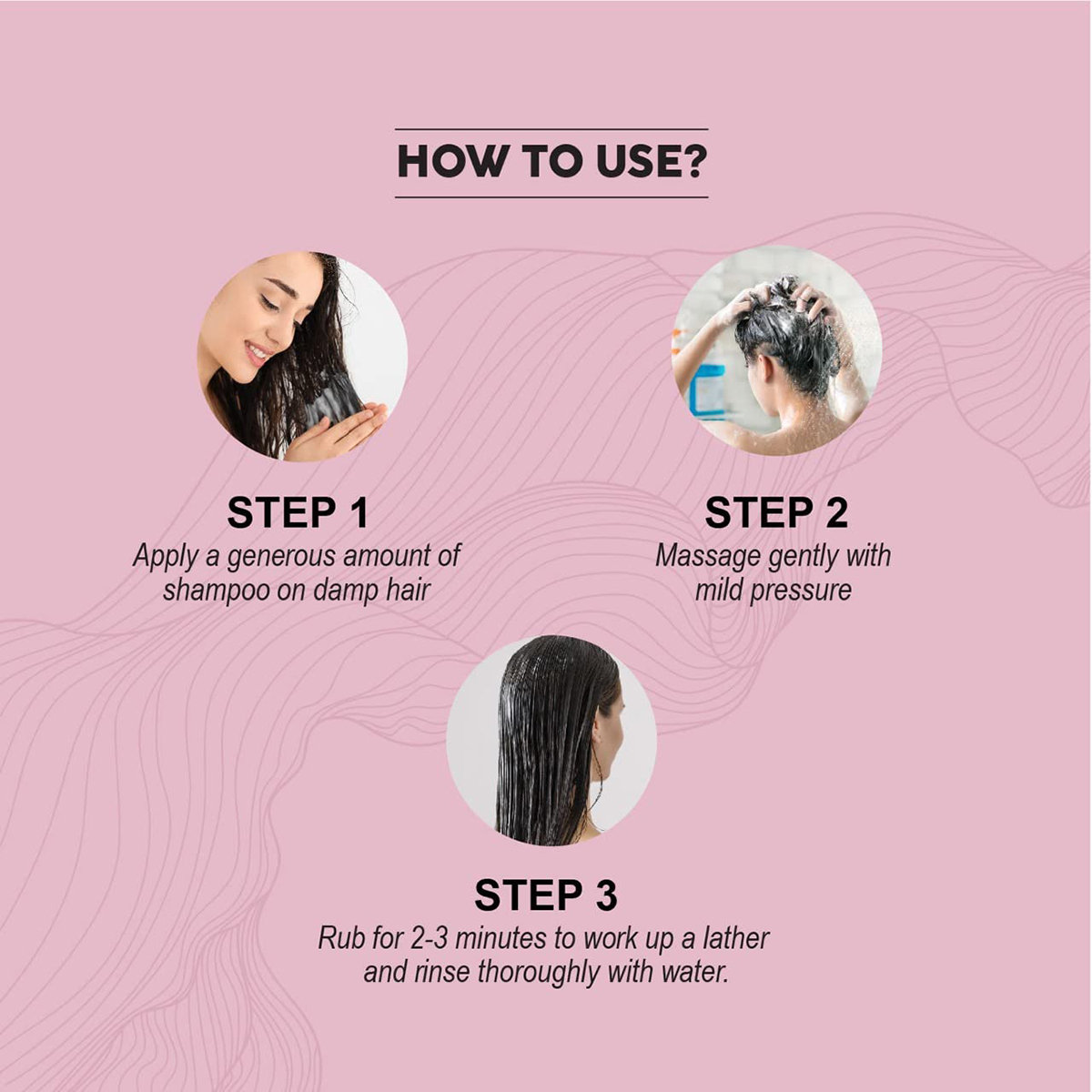 HOW TO USE?

STEP 1
Apply a generous amount of shampoo on damp hair

STEP 2
Massage gently with mild pressure

STEP 3
Rub for 2-3 minutes to work up a lather and rinse thoroughly with water.