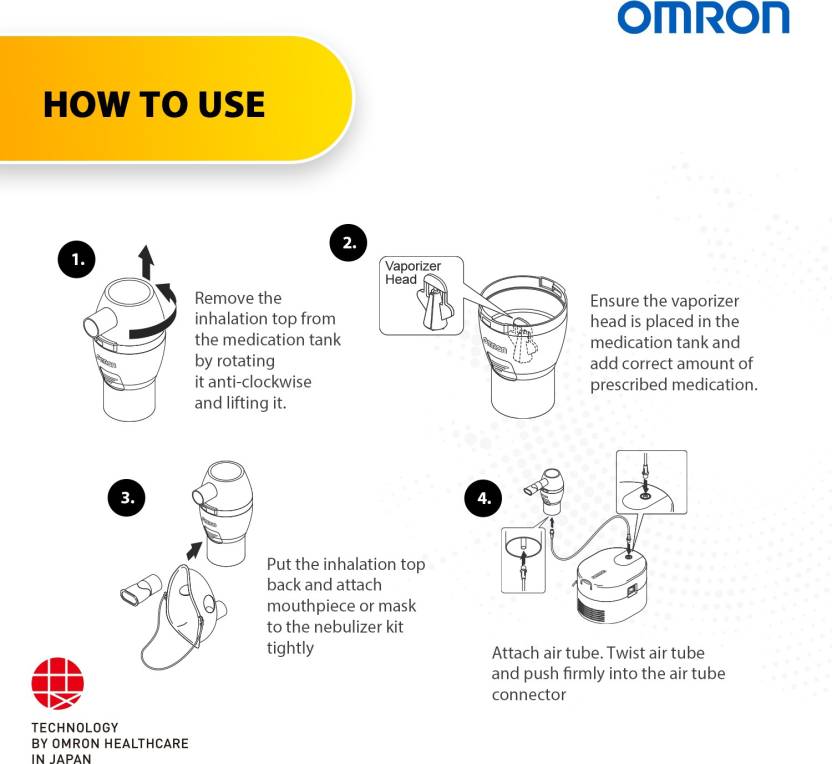 OMRON

HOW TO USE

1.

Remove the inhalation top from the medication tank by rotating it anti-clockwise and lifting it.

2.

Vaporizer Head

Ensure the vaporizer head is placed in the medication tank and add correct amount of prescribed medication.

3.

Put the inhalation top back and attach mouthpiece or mask to the nebulizer kit tightly

4.

Attach air tube. Twist air tube and push firmly into the air tube connector

TECHNOLOGY BY OMRON HEALTHCARE IN JAPAN