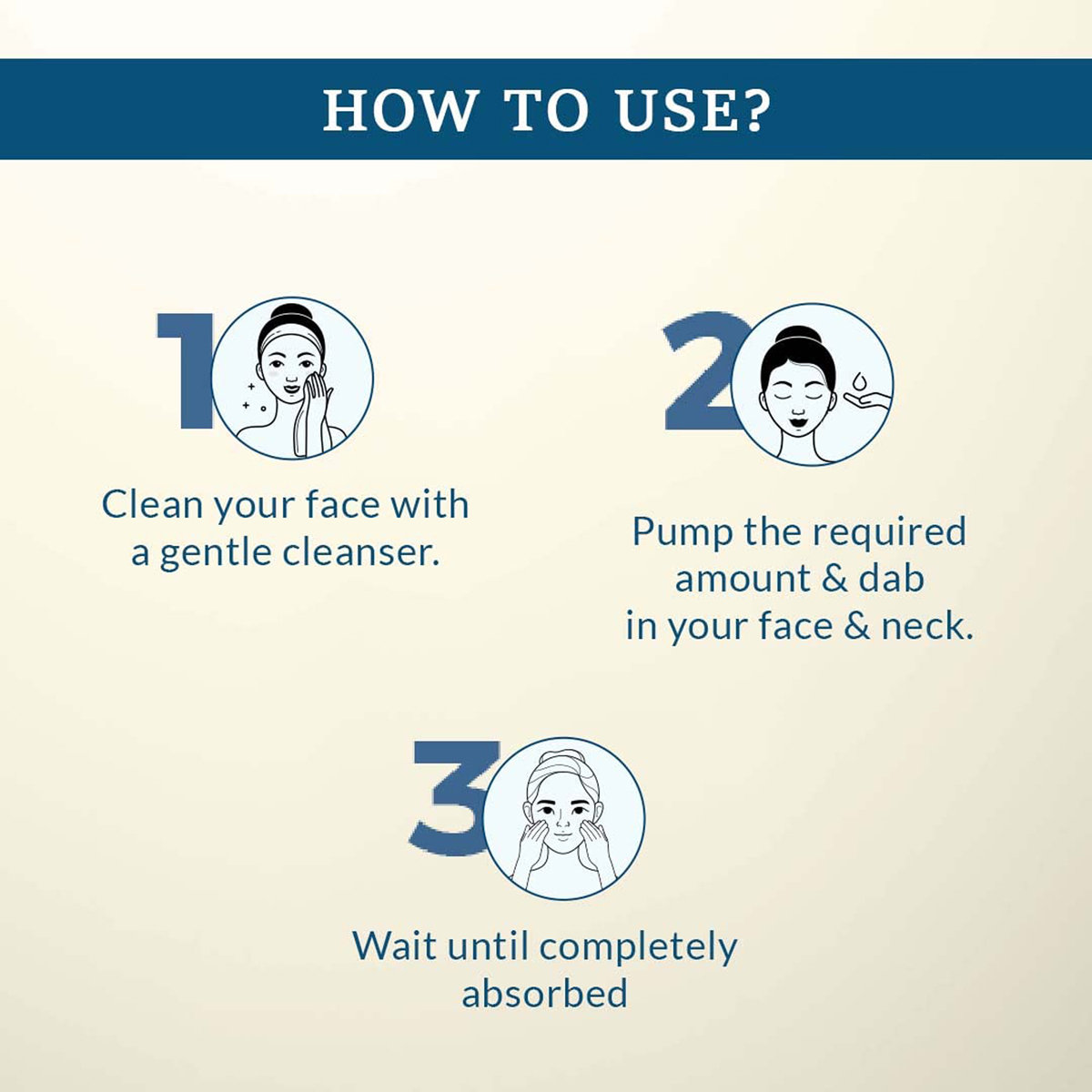 HOW TO USE?

1

Clean your face with a gentle cleanser.

2

Pump the required amount & dab in your face & neck.

3

Wait until completely absorbed