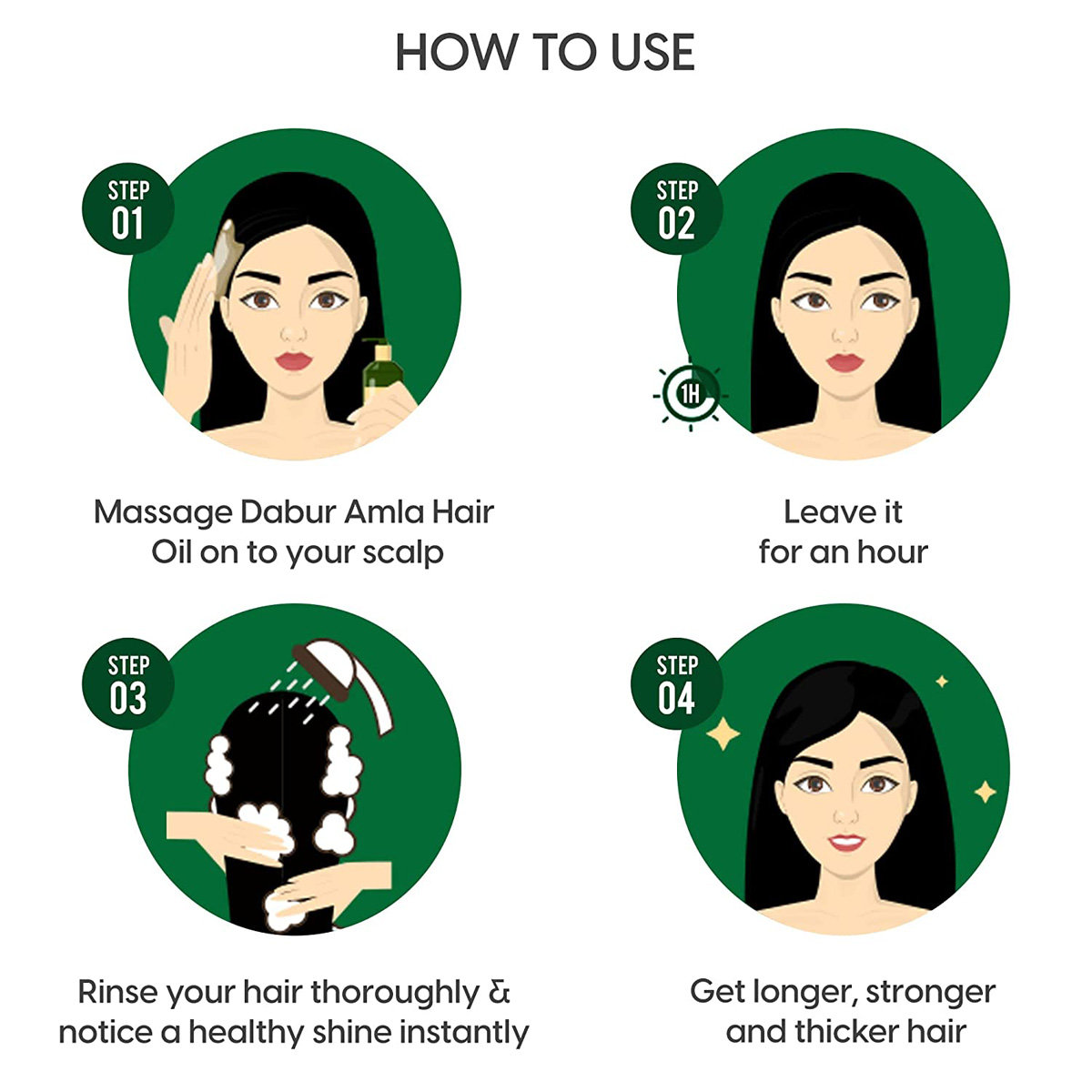 HOW TO USE

STEP 01

Massage Dabur Amla Hair Oil on to your scalp

STEP 02

1H

Leave it for an hour

STEP 03

Rinse your hair thoroughly & notice a healthy shine instantly

STEP 04

Get longer, stronger and thicker hair