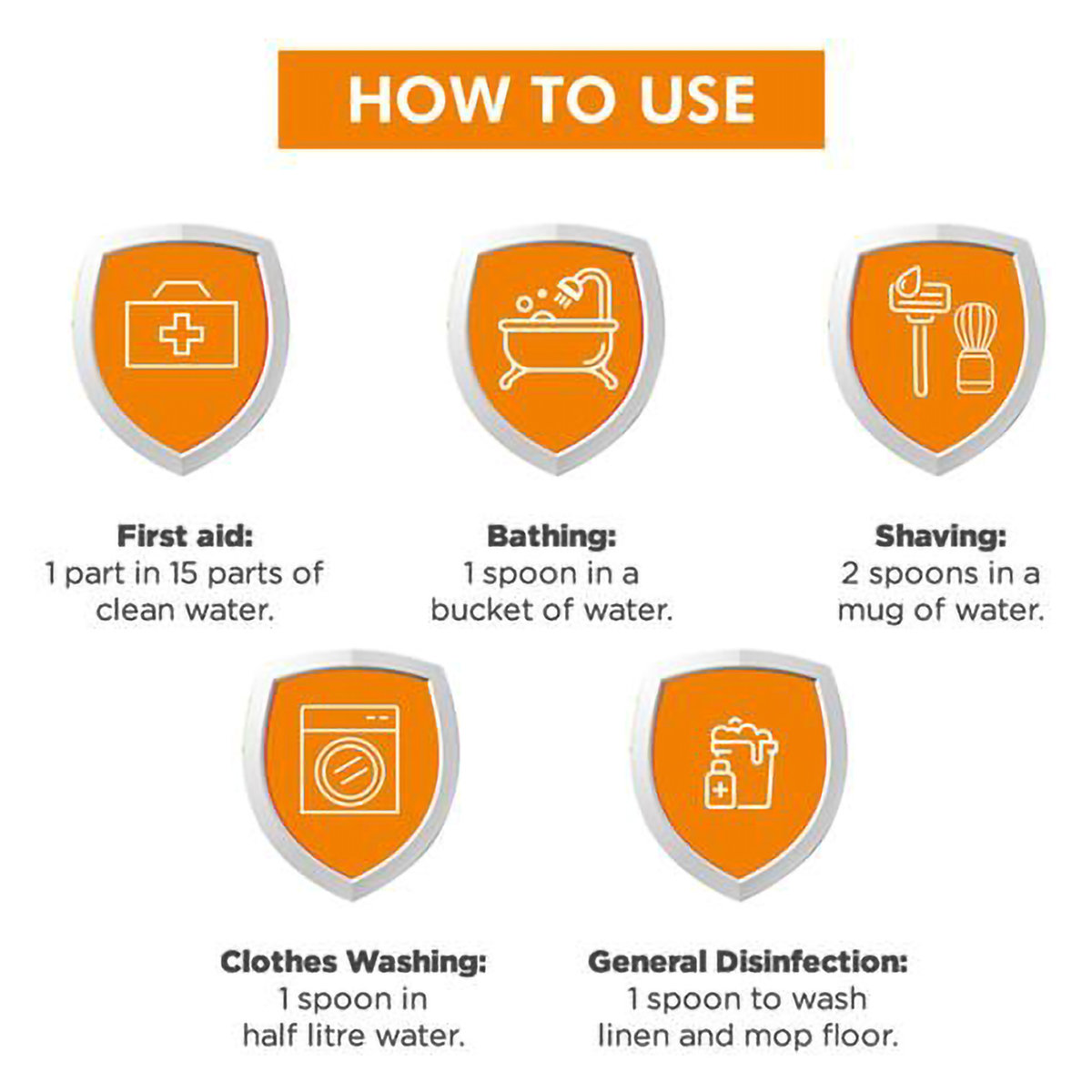 HOW TO USE

First aid:
1 part in 15 parts of clean water.

Bathing:
1 spoon in a bucket of water.

Shaving:
2 spoons in a mug of water.

Clothes Washing:
1 spoon in half litre water.

General Disinfection:
1 spoon to wash linen and mop floor.