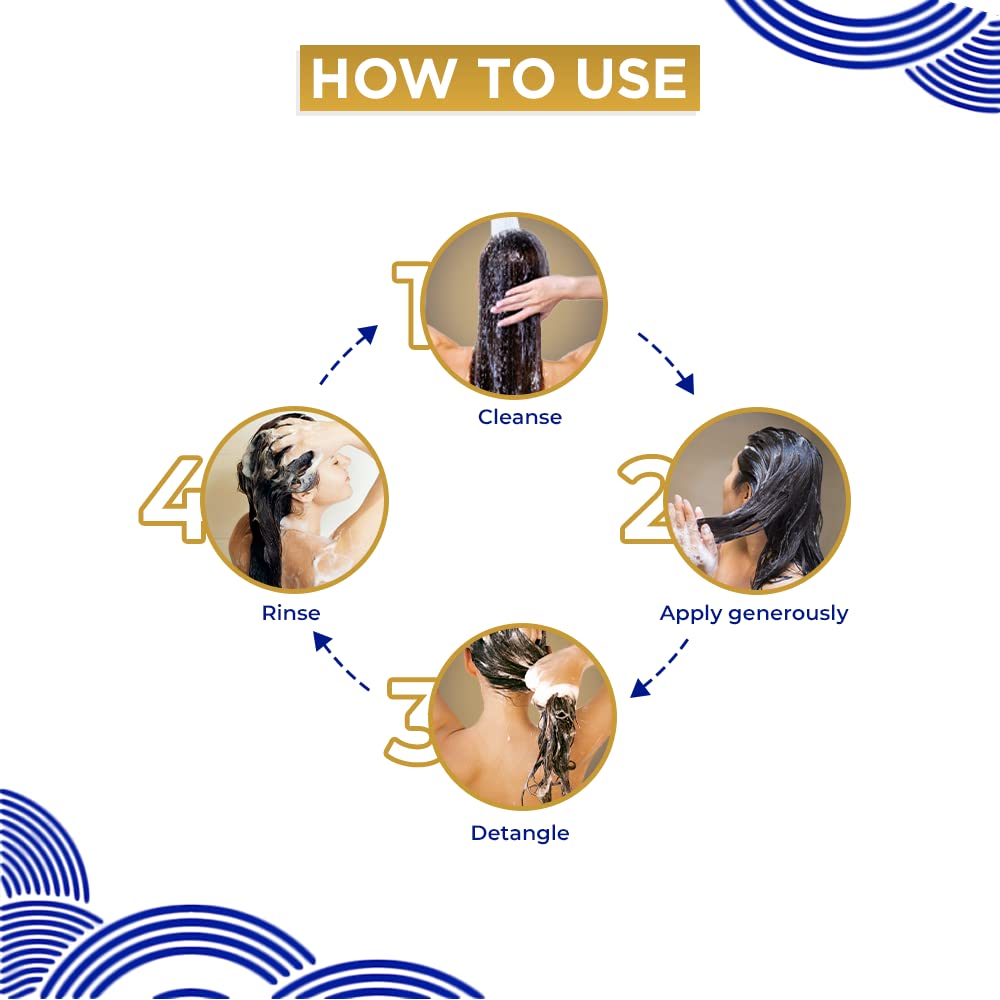 HOW TO USE

1
Cleanse

2
Apply generously

3
Detangle

4
Rinse