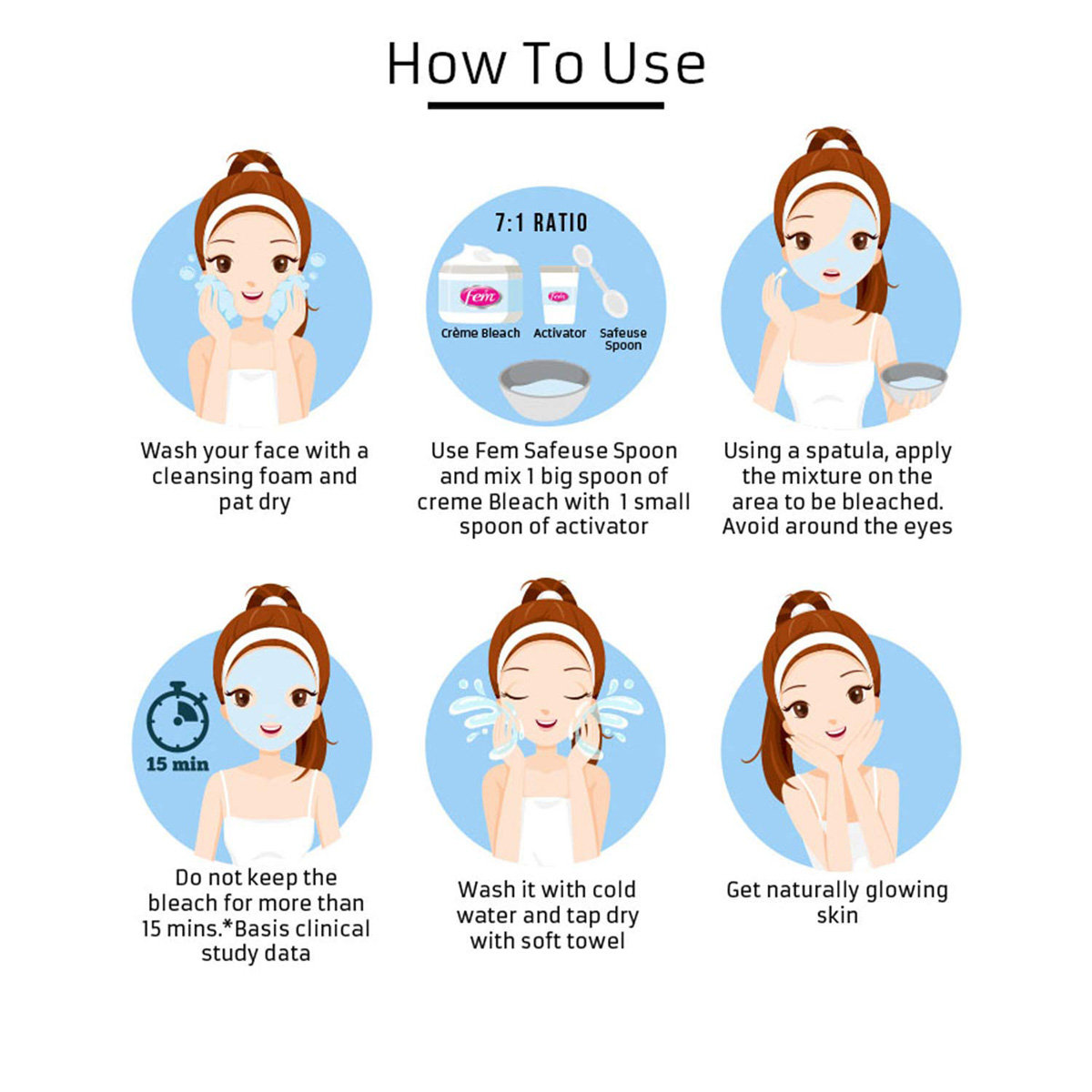 How To Use

Wash your face with a cleansing foam and pat dry

7:1 RATIO

fem

Crème Bleach

fem

Activator

Safeuse Spoon

Use Fem Safeuse Spoon and mix 1 big spoon of creme Bleach with 1 small spoon of activator

Using a spatula, apply the mixture on the area to be bleached. Avoid around the eyes

15 min

Do not keep the bleach for more than 15 mins.*Basis clinical study data

Wash it with cold water and tap dry with soft towel

Get naturally glowing skin