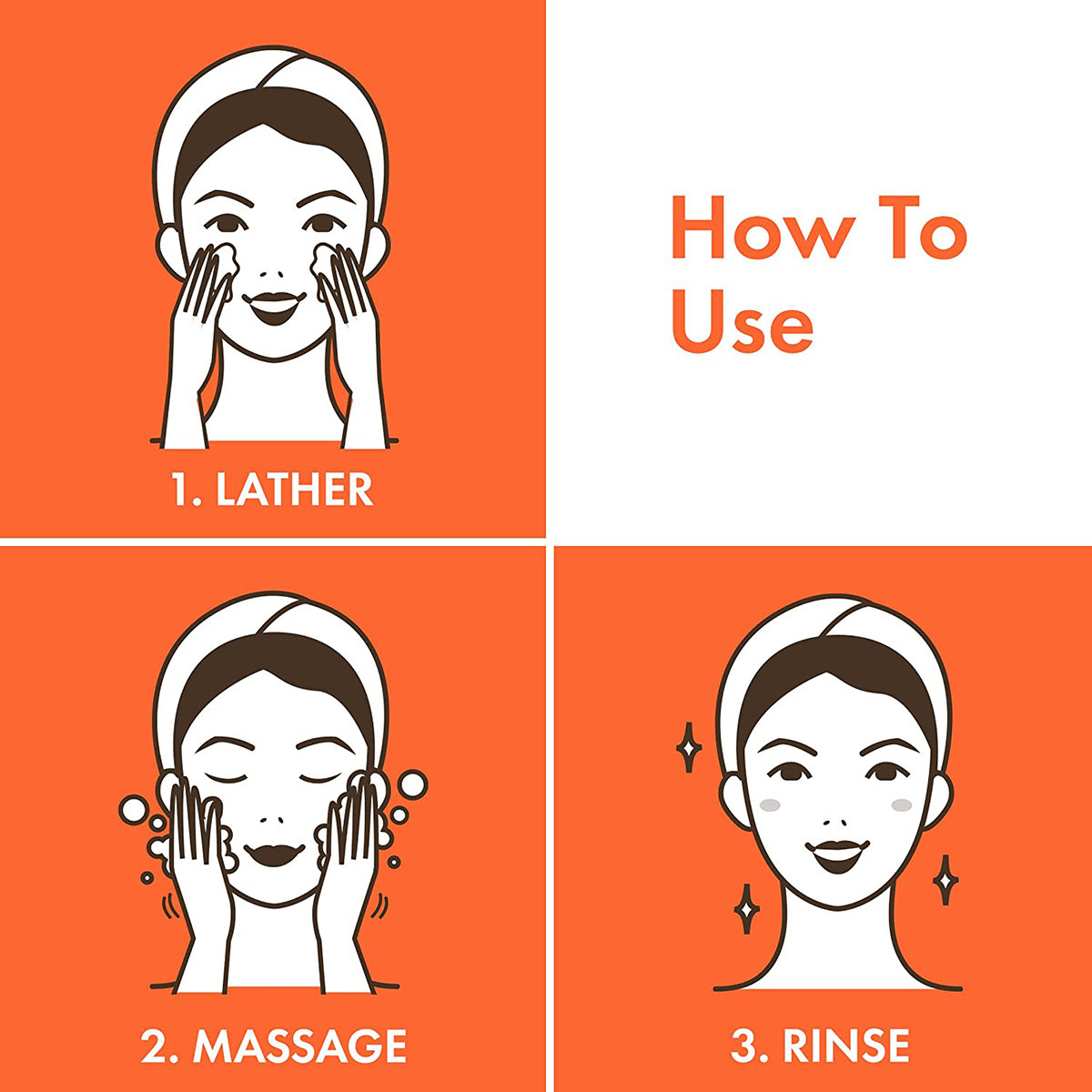 1. LATHER

How To Use

2. MASSAGE

3. RINSE