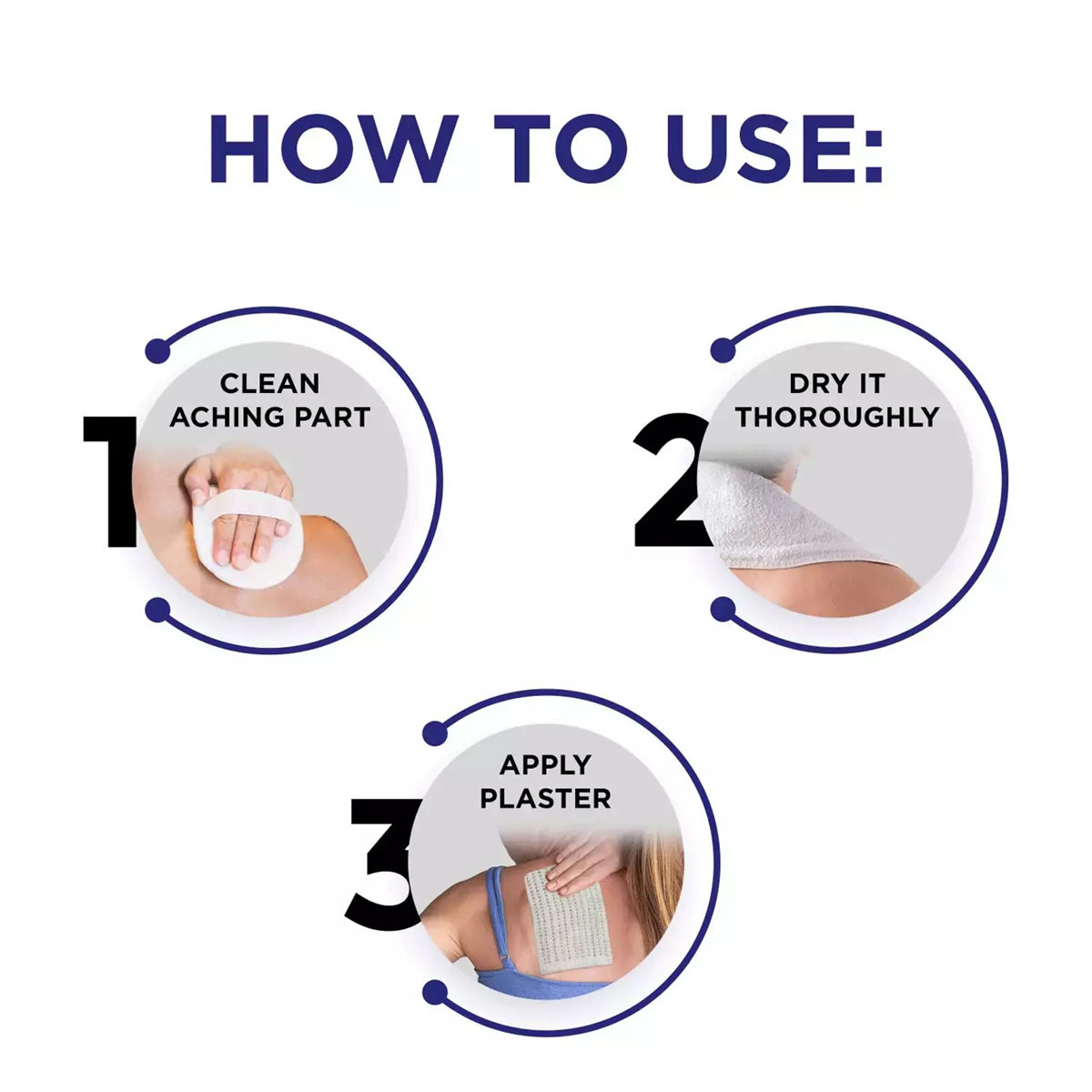 HOW TO USE:

1
CLEAN ACHING PART

2
DRY IT THOROUGHLY

3
APPLY PLASTER