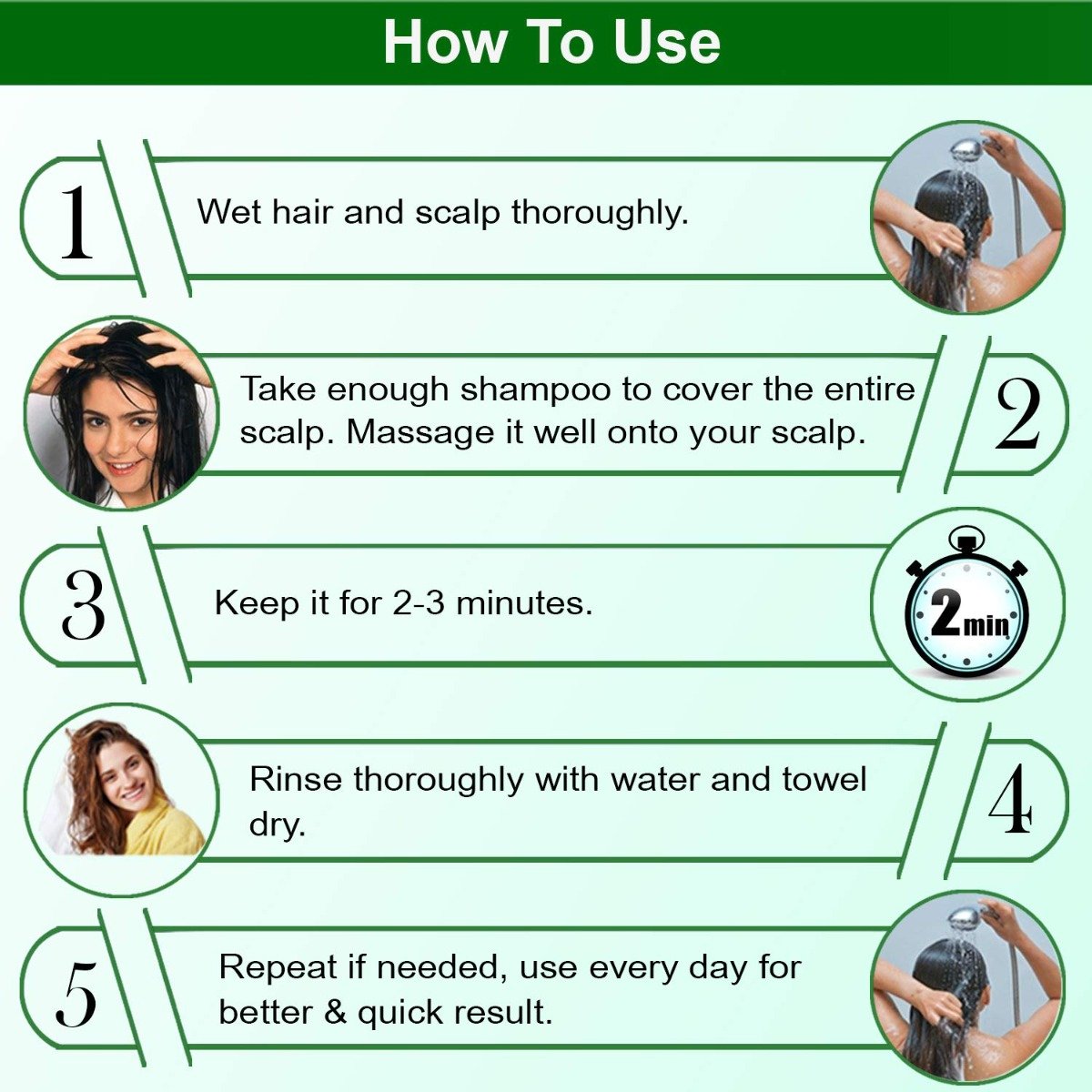 How To Use

1

Wet hair and scalp thoroughly.

Take enough shampoo to cover the entire scalp. Massage it well onto your scalp.

2

3

Keep it for 2-3 minutes.

2min

Rinse thoroughly with water and towel dry.

4

5

Repeat if needed, use every day for better & quick result.