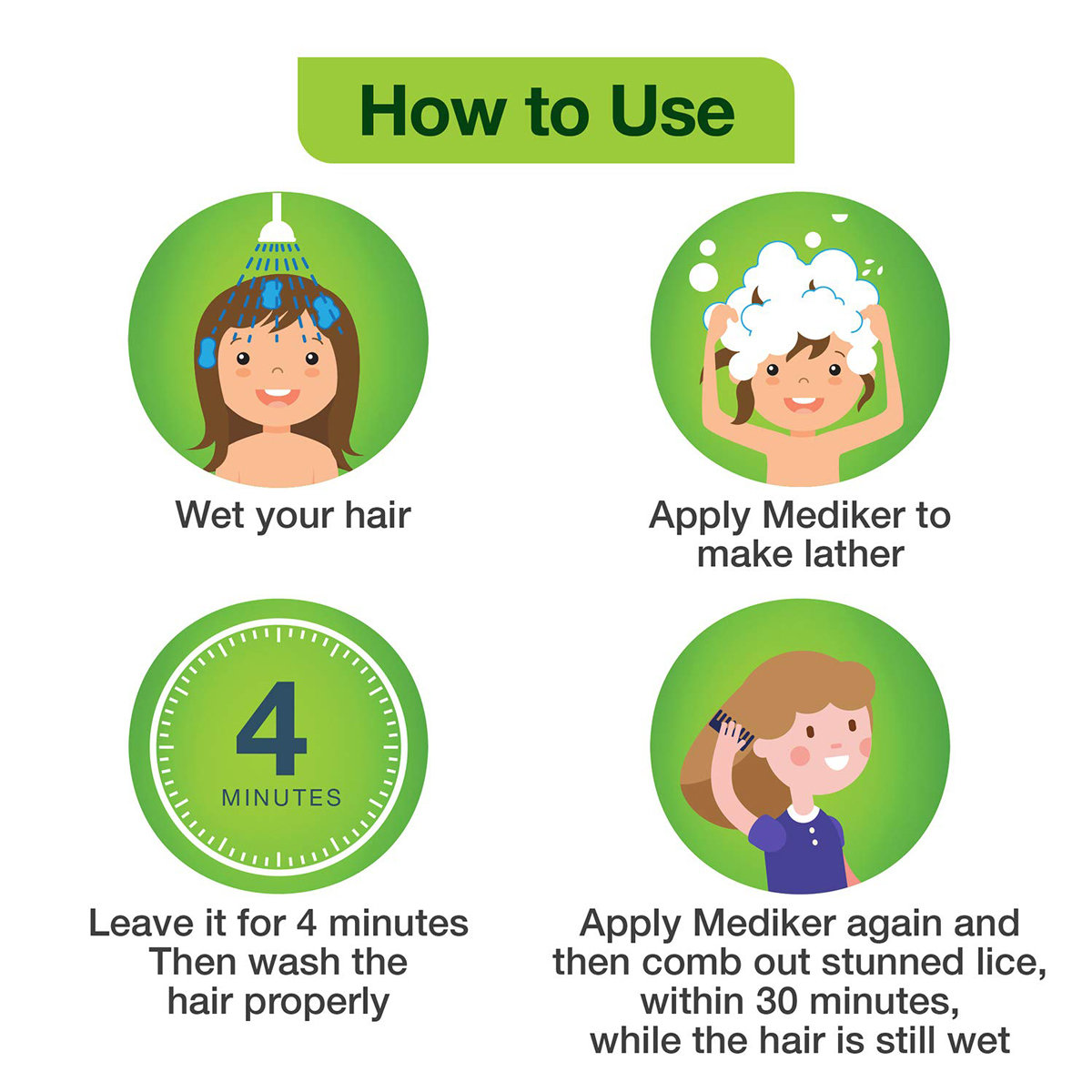 How to Use

Wet your hair

Apply Mediker to make lather

4
MINUTES

Leave it for 4 minutes Then wash the hair properly

Apply Mediker again and then comb out stunned lice, within 30 minutes, while the hair is still wet