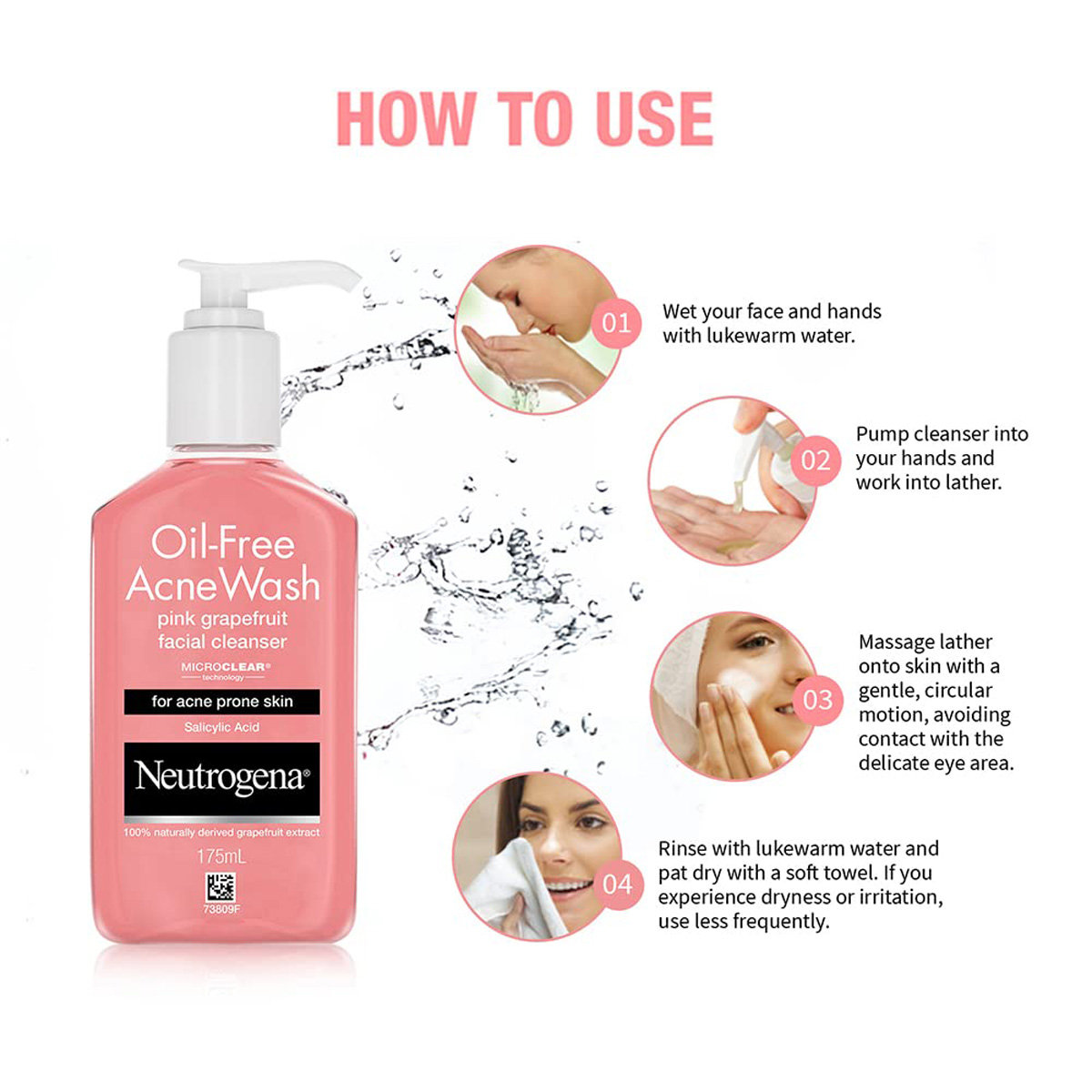 HOW TO USE

Oil-Free
Acne Wash
pink grapefruit
facial cleanser
MICROCLEAR®
technology
for acne prone skin
Salicylic Acid
Neutrogena®
100% naturally derived grapefruit extract
175mL
73809F

01 Wet your face and hands with lukewarm water.

02 Pump cleanser into your hands and work into lather.

03 Massage lather onto skin with a gentle, circular motion, avoiding contact with the delicate eye area.

04 Rinse with lukewarm water and pat dry with a soft towel. If you experience dryness or irritation, use less frequently.