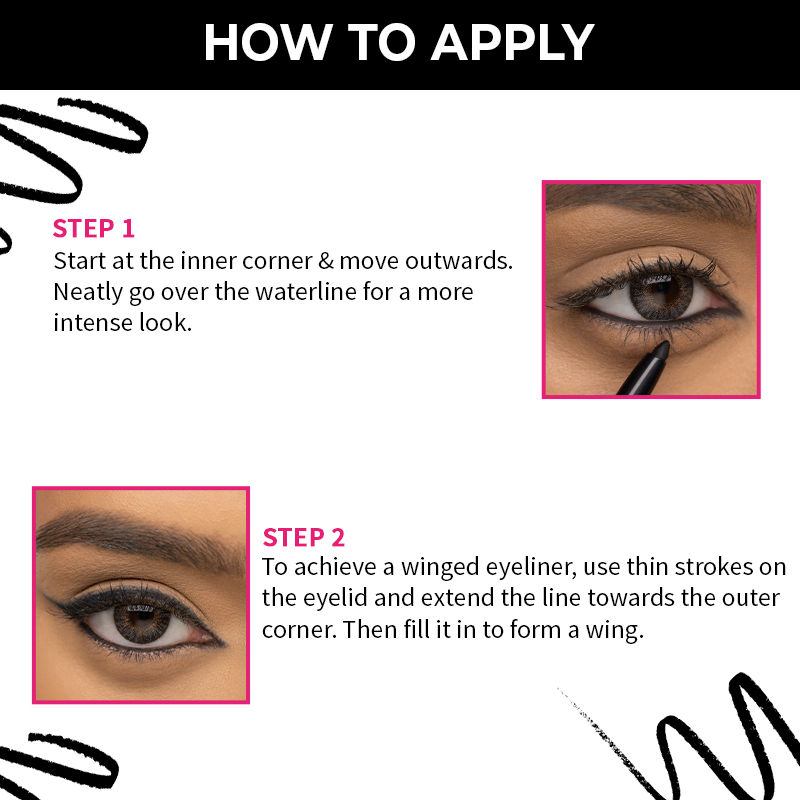 HOW TO APPLY

STEP 1
Start at the inner corner & move outwards. Neatly go over the waterline for a more intense look.

STEP 2
To achieve a winged eyeliner, use thin strokes on the eyelid and extend the line towards the outer corner. Then fill it in to form a wing.