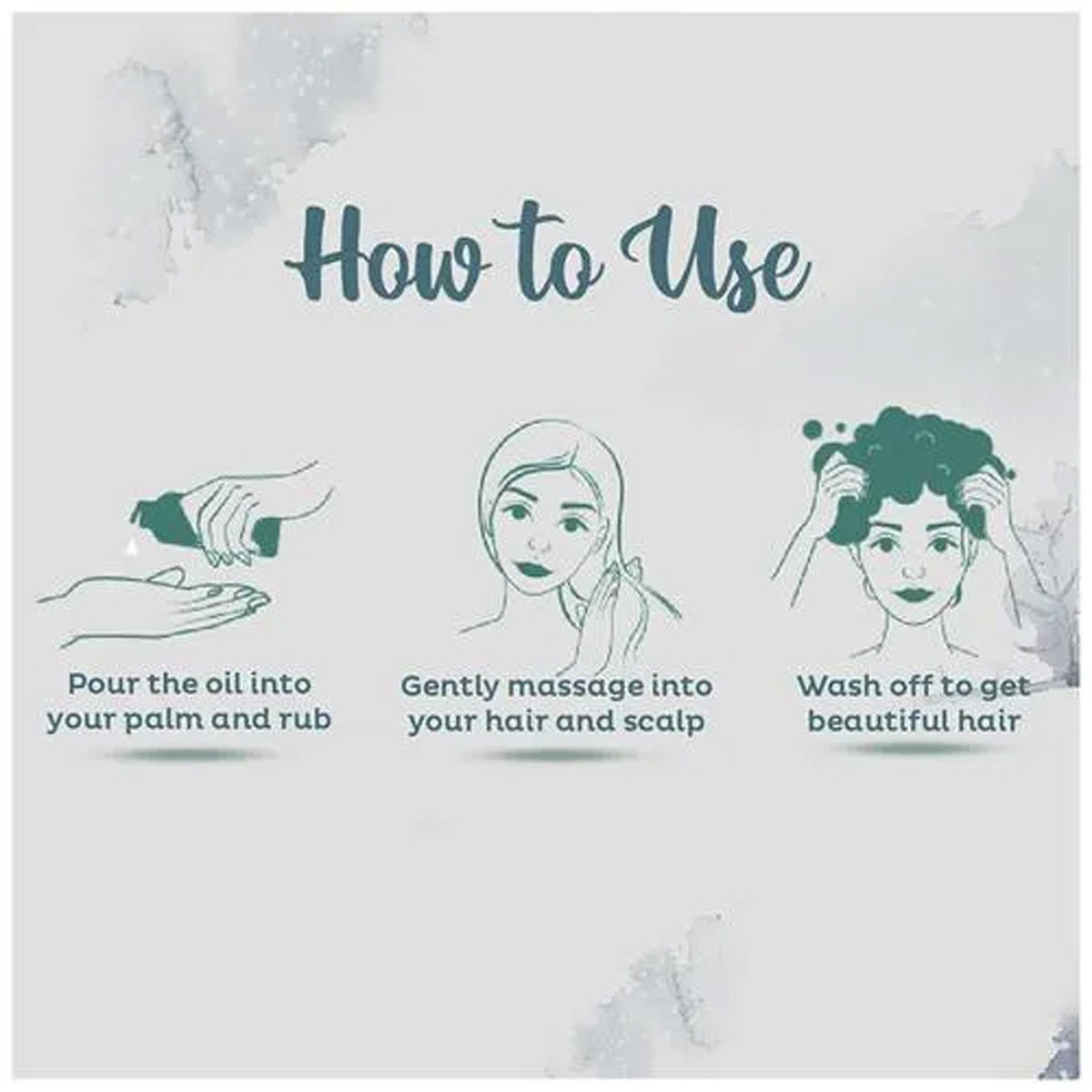 How to Use

Pour the oil into your palm and rub

Gently massage into your hair and scalp

Wash off to get beautiful hair