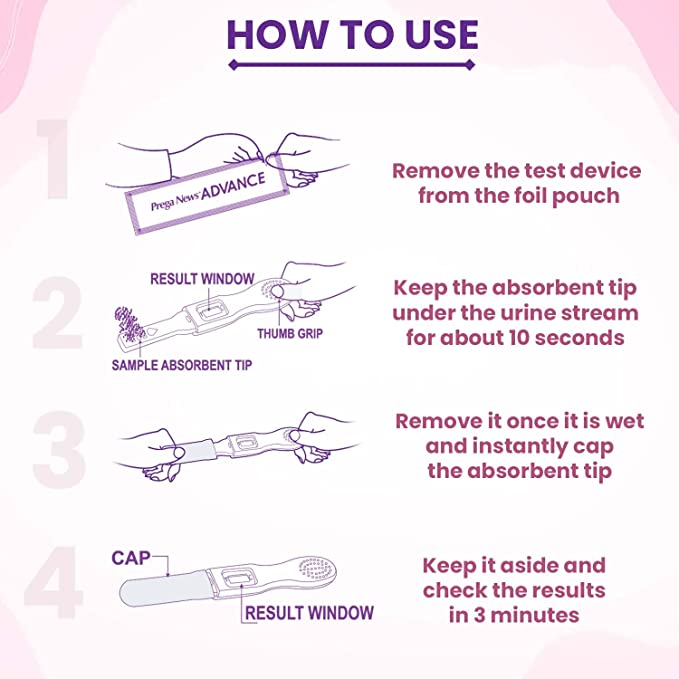 HOW TO USE

1

Prega News ADVANCE

Remove the test device from the foil pouch

2

RESULT WINDOW

THUMB GRIP

SAMPLE ABSORBENT TIP

Keep the absorbent tip under the urine stream for about 10 seconds

3

Remove it once it is wet and instantly cap the absorbent tip

4

CAP

RESULT WINDOW

Keep it aside and check the results in 3 minutes