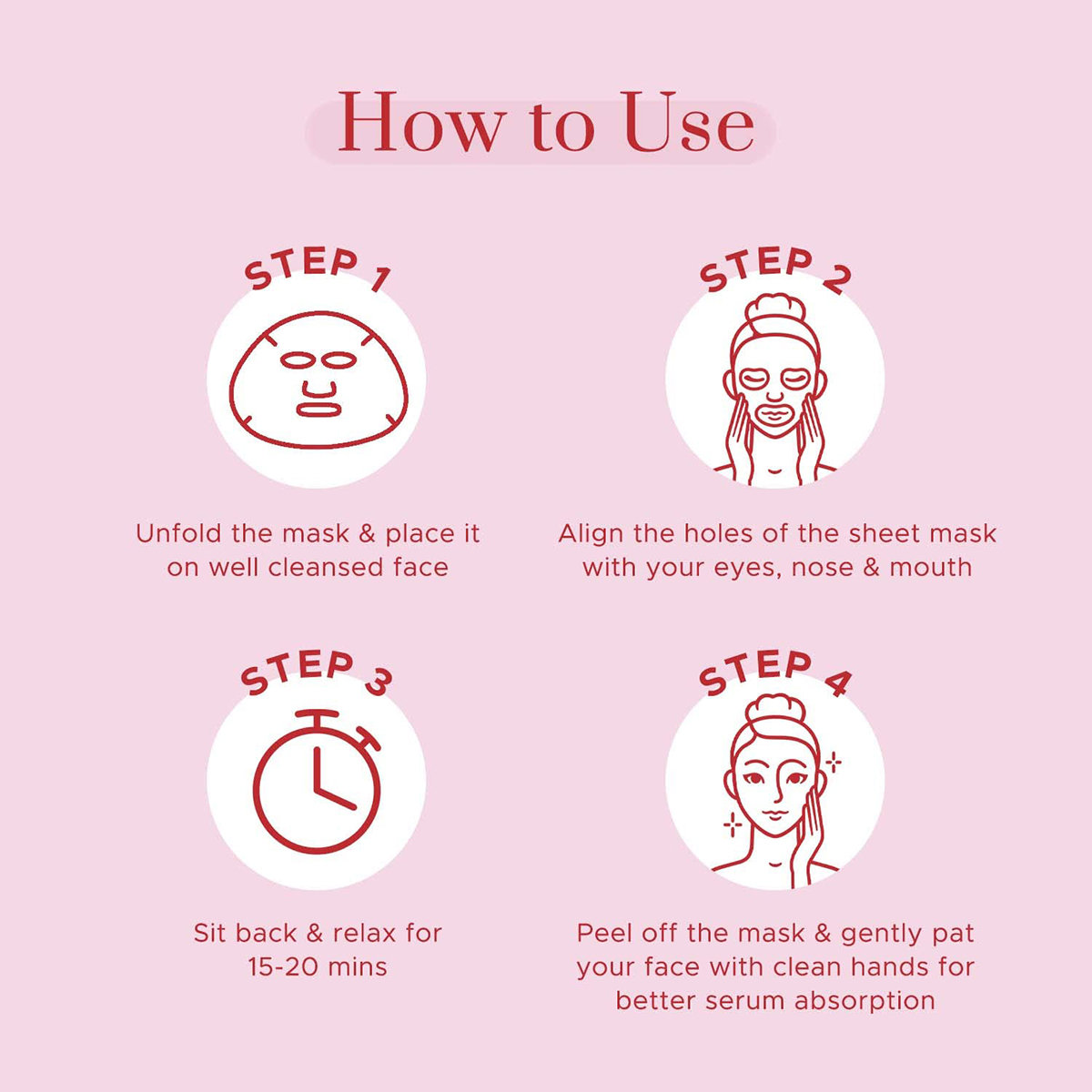 How to Use

STEP 1

Unfold the mask & place it on well cleansed face

STEP 2

Align the holes of the sheet mask with your eyes, nose & mouth

STEP 3

Sit back & relax for 15-20 mins

STEP 4

Peel off the mask & gently pat your face with clean hands for better serum absorption