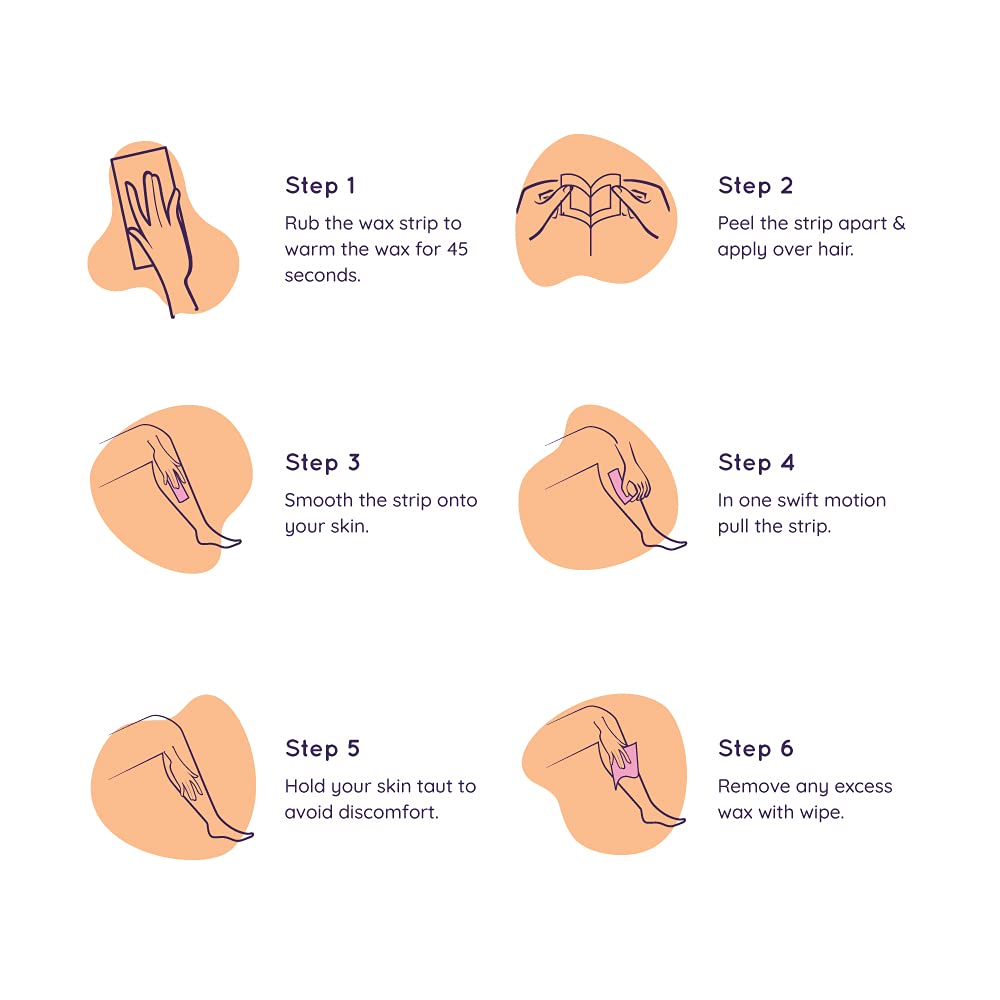 Step 1
Rub the wax strip to warm the wax for 45 seconds.

Step 2
Peel the strip apart & apply over hair.

Step 3
Smooth the strip onto your skin.

Step 4
In one swift motion pull the strip.

Step 5
Hold your skin taut to avoid discomfort.

Step 6
Remove any excess wax with wipe.